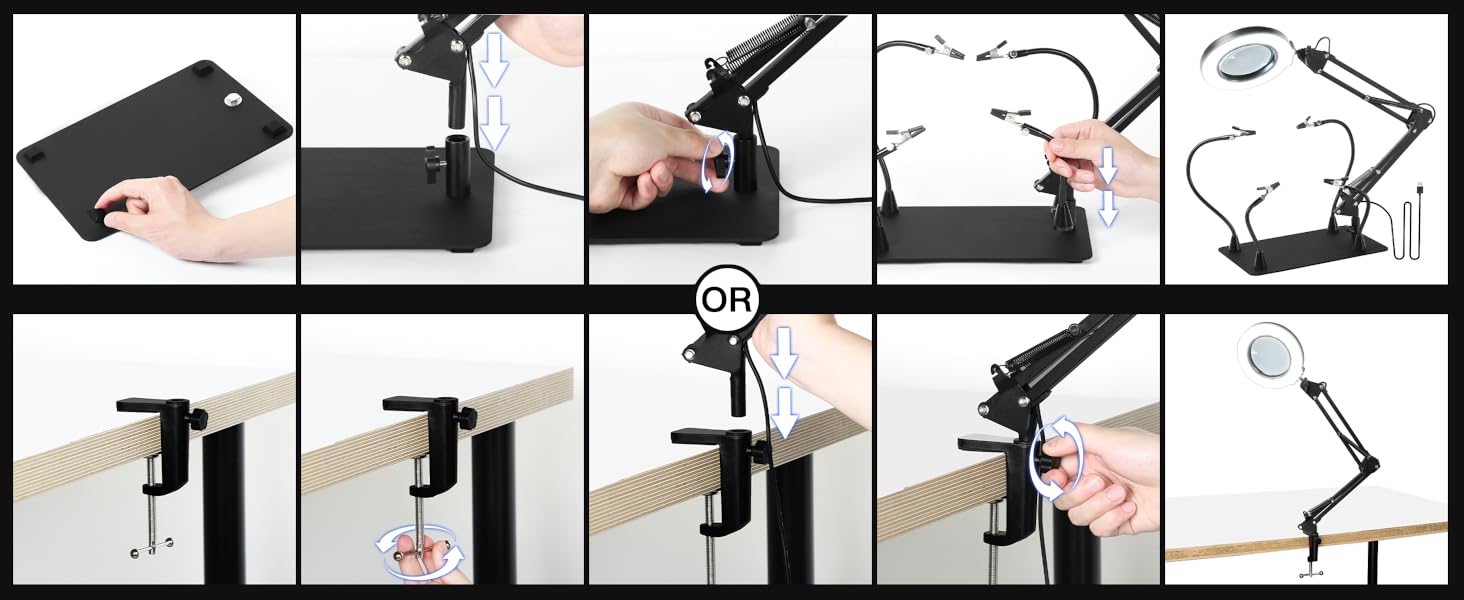 OR