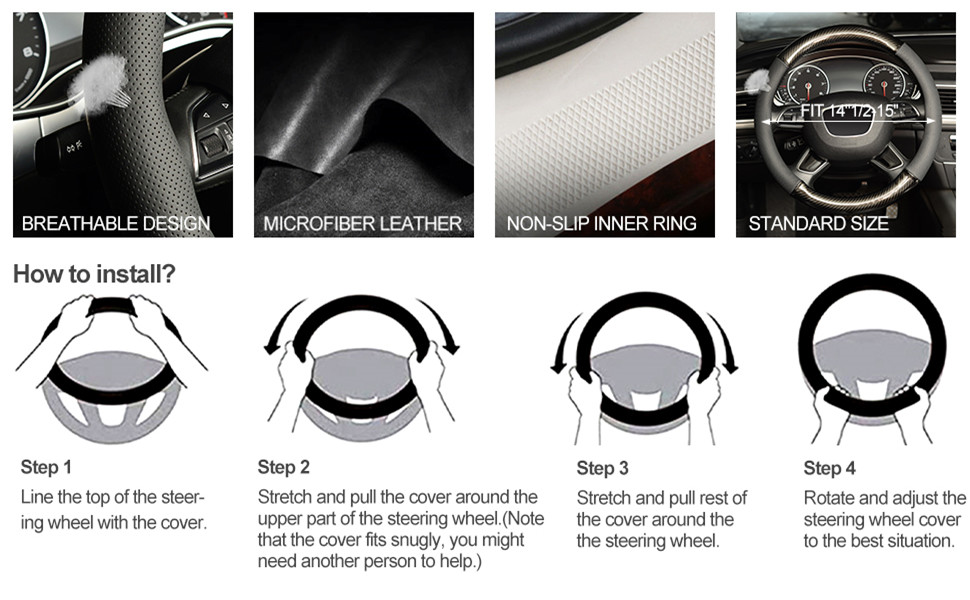 BREATHABLE DESIGN

MICROFIBER LEATHER

NON-SLIP INNER RING

FIT 14"1/2-15"

STANDARD SIZE

How to install?

Step 1
Line the top of the steering wheel with the cover.

Step 2
Stretch and pull the cover around the upper part of the steering wheel.(Note that the cover fits snugly, you might need another person to help.)

Step 3
Stretch and pull rest of the cover around the the steering wheel.

Step 4
Rotate and adjust the steering wheel cover to the best situation.