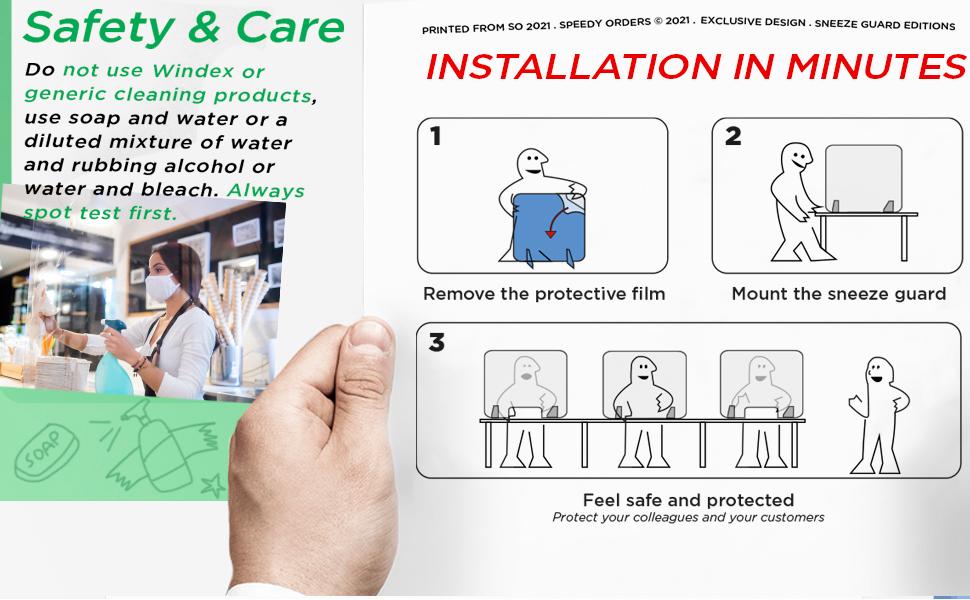 Safety & Care

Do not use Windex or generic cleaning products, use soap and water or a diluted mixture of water and rubbing alcohol or water and bleach. Always spot test first.

SOAP

PRINTED FROM SO 2021 . SPEEDY ORDERS © 2021 . EXCLUSIVE DESIGN . SNEEZE GUARD EDITIONS

INSTALLATION IN MINUTES

1

Remove the protective film

2

Mount the sneeze guard

3

Feel safe and protected

Protect your colleagues and your customers