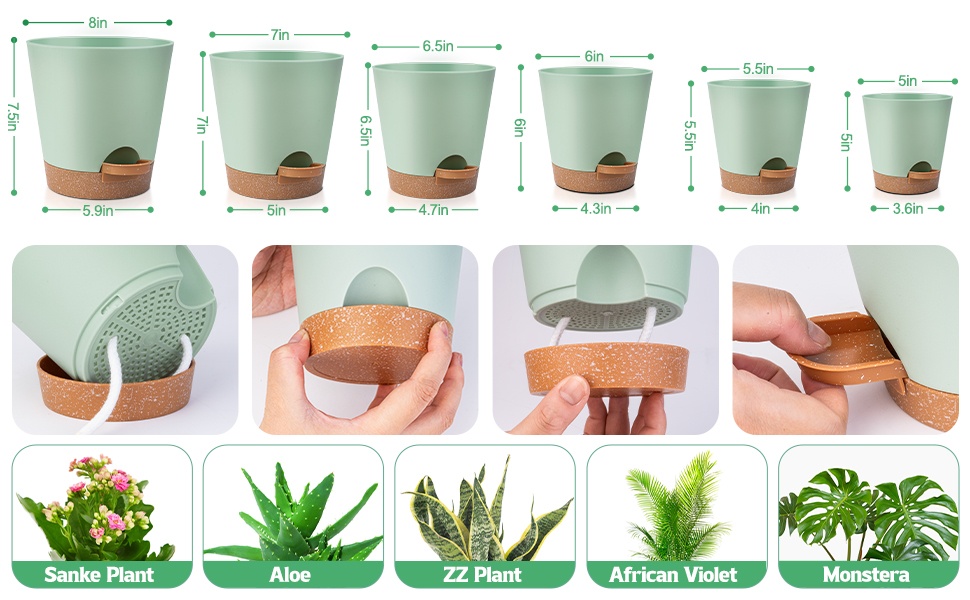 8in
7.5in
5.9in
7in
7in
5in
6.5in
6.5in
4.7in
6in
6in
4.3in
5.5in
5.5in
4in
5in
5in
3.6in

Sanke Plant
Aloe
ZZ Plant
African Violet
Monstera