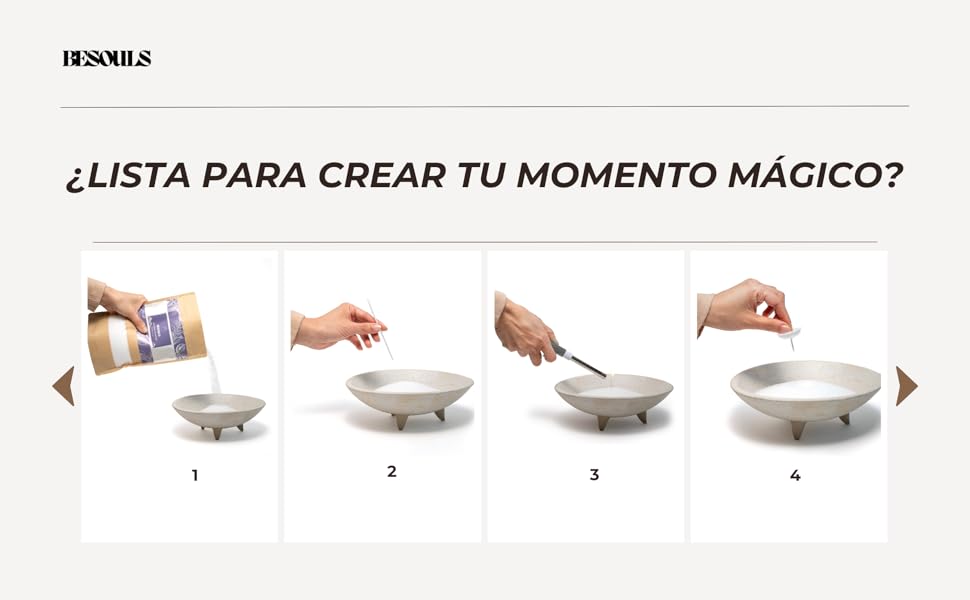 BESOULS

¿LISTA PARA CREAR TU MOMENTO MÁGICO?

1

2

3

4