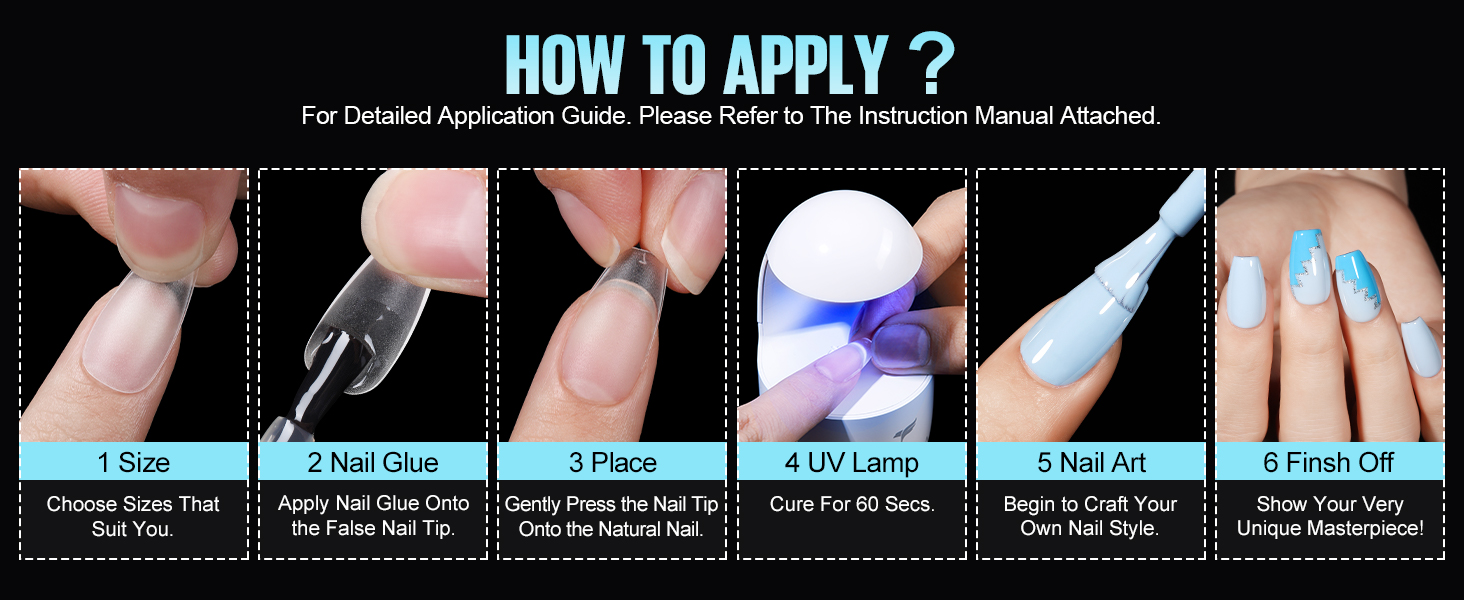 HOW TO APPLY ?
For Detailed Application Guide. Please Refer to The Instruction Manual Attached.

1 Size
Choose Sizes That Suit You.

2 Nail Glue
Apply Nail Glue Onto the False Nail Tip.

3 Place
Gently Press the Nail Tip Onto the Natural Nail.

4 UV Lamp
Cure For 60 Secs.

5 Nail Art
Begin to Craft Your Own Nail Style.

6 Finsh Off
Show Your Very Unique Masterpiece!