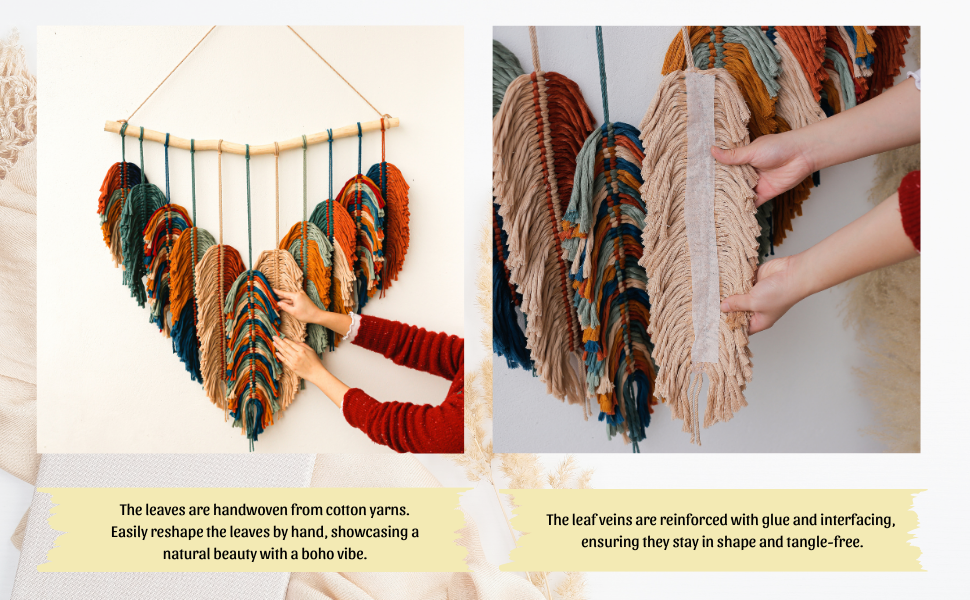 The leaves are handwoven from cotton yarns. Easily reshape the leaves by hand, showcasing a natural beauty with a boho vibe.

The leaf veins are reinforced with glue and interfacing, ensuring they stay in shape and tangle-free.