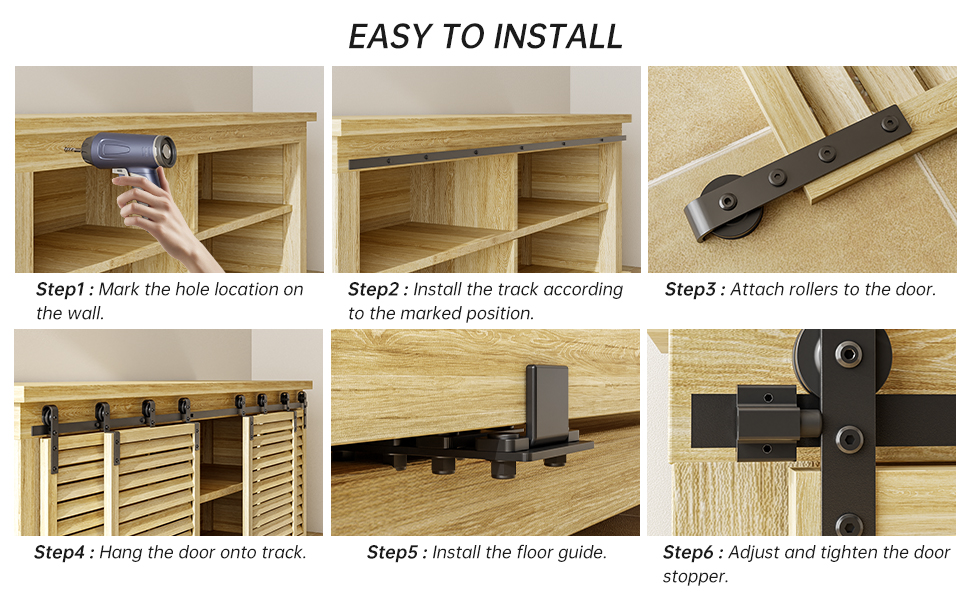 EASY TO INSTALL

Step1 : Mark the hole location on the wall.

Step2 : Install the track according to the marked position.

Step3 : Attach rollers to the door.

Step4 : Hang the door onto track.

Step5 : Install the floor guide.

Step6 : Adjust and tighten the door stopper.