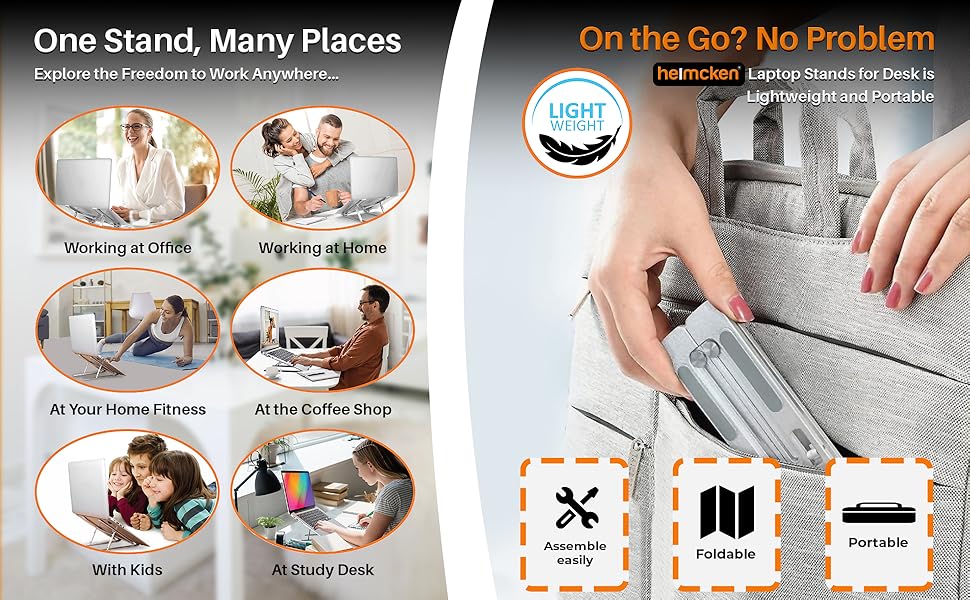 One Stand, Many Places
Explore the Freedom to Work Anywhere...

Working at Office
Working at Home
At Your Home Fitness
At the Coffee Shop
With Kids
At Study Desk

On the Go? No Problem
helmcken Laptop Stands for Desk is Lightweight and Portable

LIGHT WEIGHT

Assemble easily
Foldable
Portable