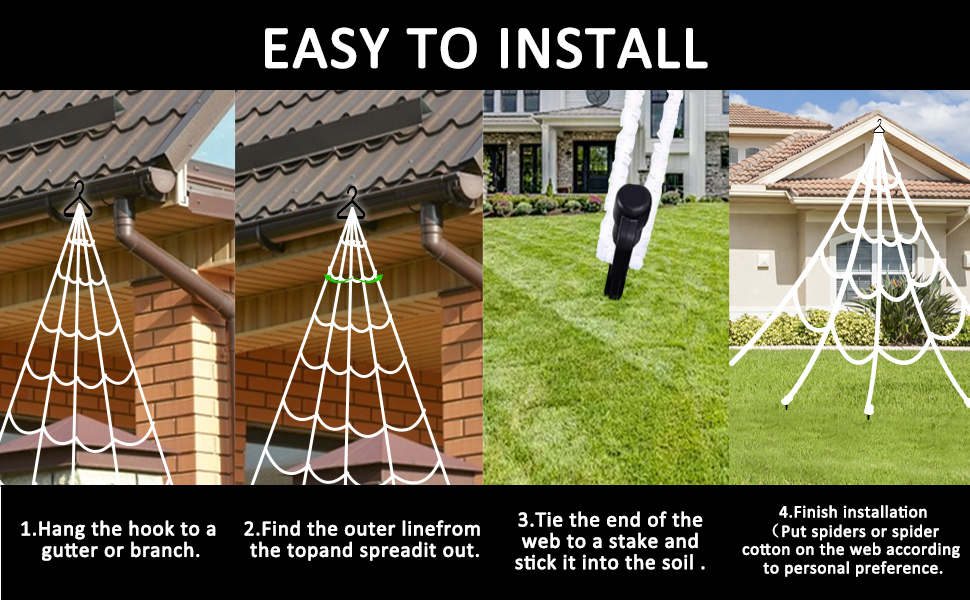 EASY TO INSTALL

1.Hang the hook to a gutter or branch.

2.Find the outer linefrom the topand spreadit out.

3.Tie the end of the web to a stake and stick it into the soil .

4.Finish installation （Put spiders or spider cotton on the web according to personal preference.