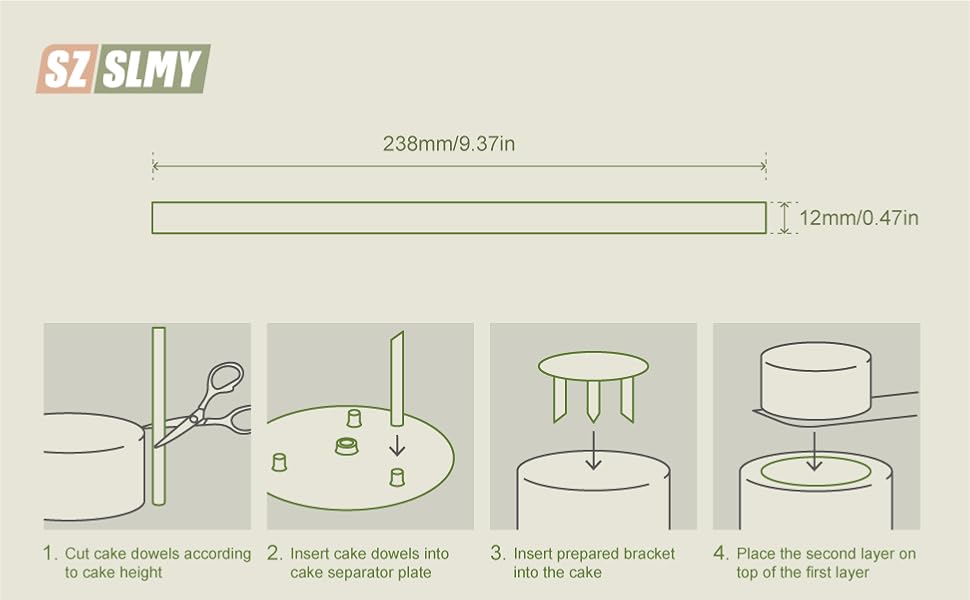 SZ SLMY

238mm/9.37in

12mm/0.47in

1. Cut cake dowels according to cake height

2. Insert cake dowels into cake separator plate

3. Insert prepared bracket into the cake

4. Place the second layer on top of the first layer