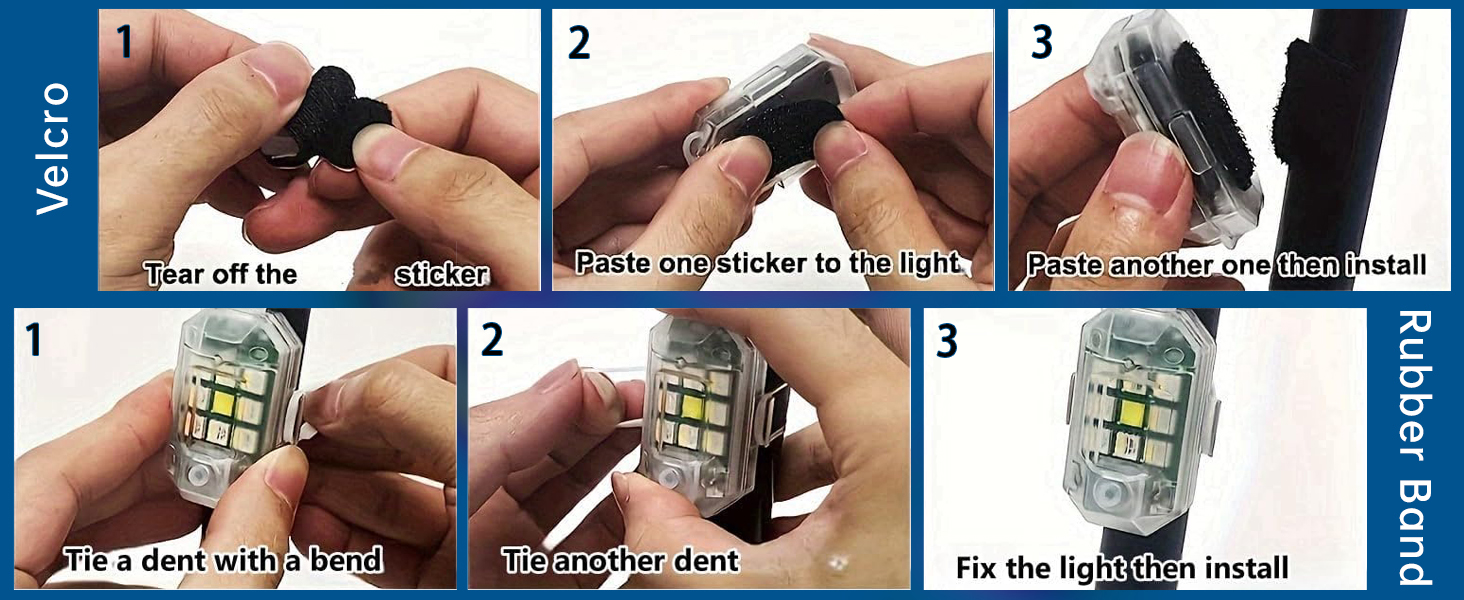 Velcro

1
Tear off the sticker

2
Paste one sticker to the light

3
Paste another one then install

1
Tie a dent with a bend

2
Tie another dent

3
Fix the light then install

Rubber Band