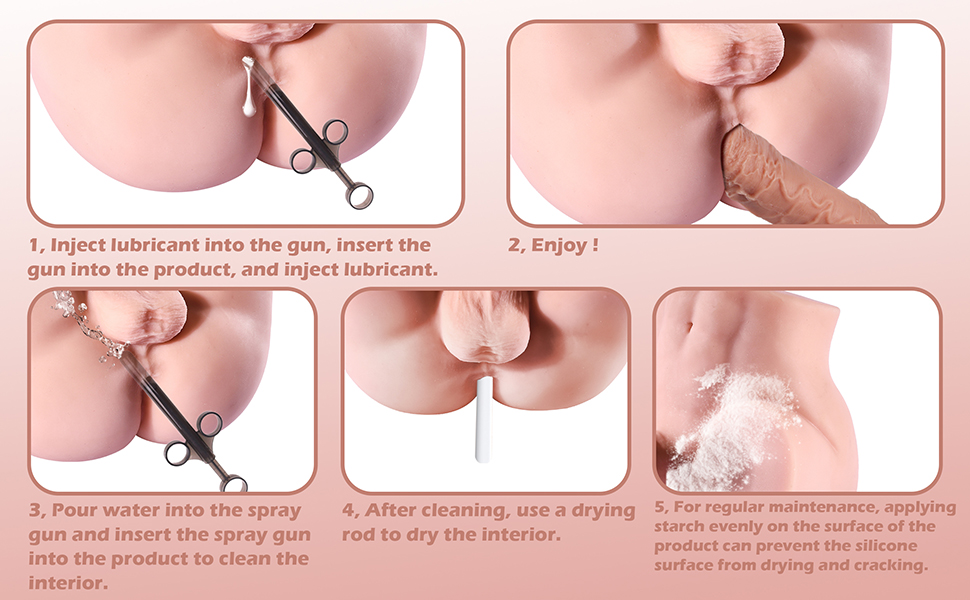 1, Inject lubricant into the gun, insert the gun into the product, and inject lubricant.

2, Enjoy !

3, Pour water into the spray gun and insert the spray gun into the product to clean the interior.

4, After cleaning, use a drying rod to dry the interior.

5, For regular maintenance, applying starch evenly on the surface of the product can prevent the silicone surface from drying and cracking.