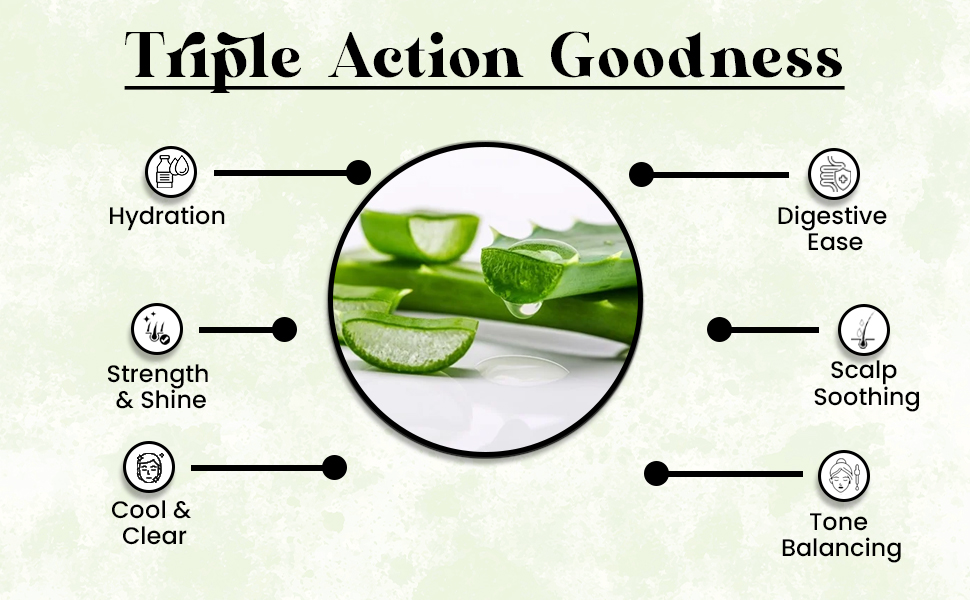 Triple Action Goodness

Hydration

Strength & Shine

Cool & Clear

Digestive Ease

Scalp Soothing

Tone Balancing