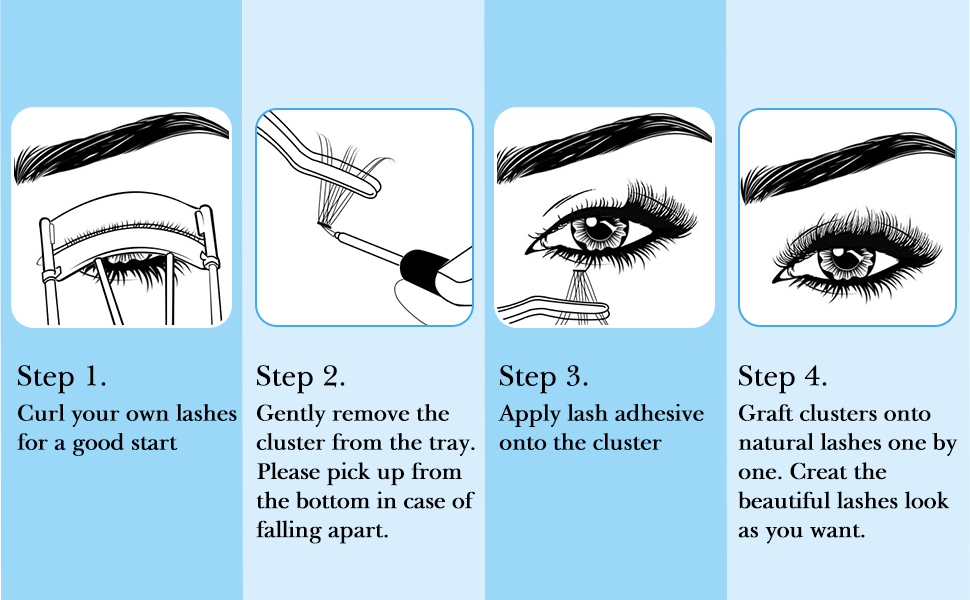 Step 1.
Curl your own lashes for a good start

Step 2.
Gently remove the cluster from the tray. Please pick up from the bottom in case of falling apart.

Step 3.
Apply lash adhesive onto the cluster

Step 4.
Graft clusters onto natural lashes one by one. Creat the beautiful lashes look as you want.