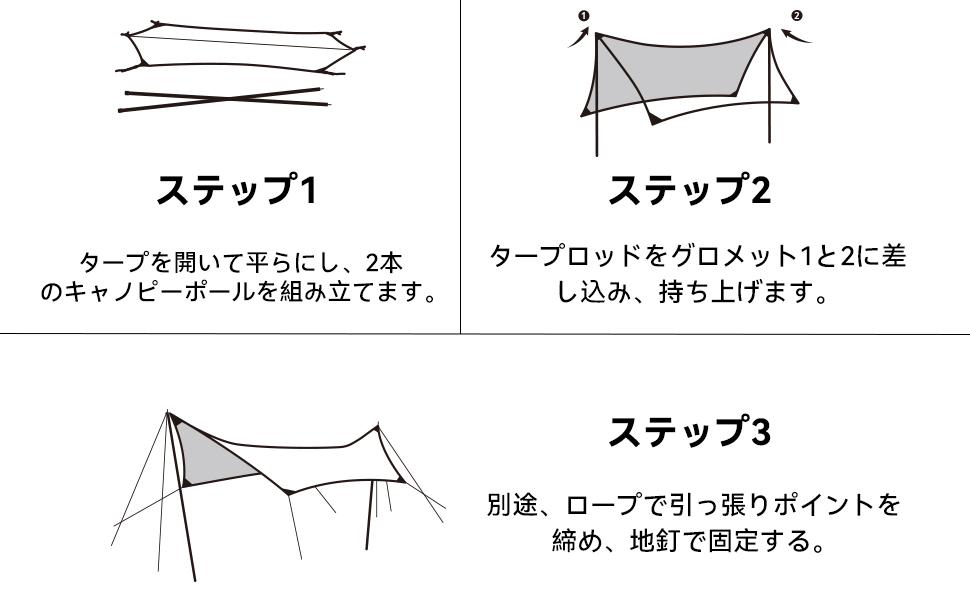 ステップ1

タープを開いて平らにし、2本のキャノピーポールを組み立てます。

❶ ❷

ステップ2

タープロッドをグロメット1と2に差し込み、持ち上げます。

ステップ3

別途、ロープで引っ張りポイントを締め、地釘で固定する。