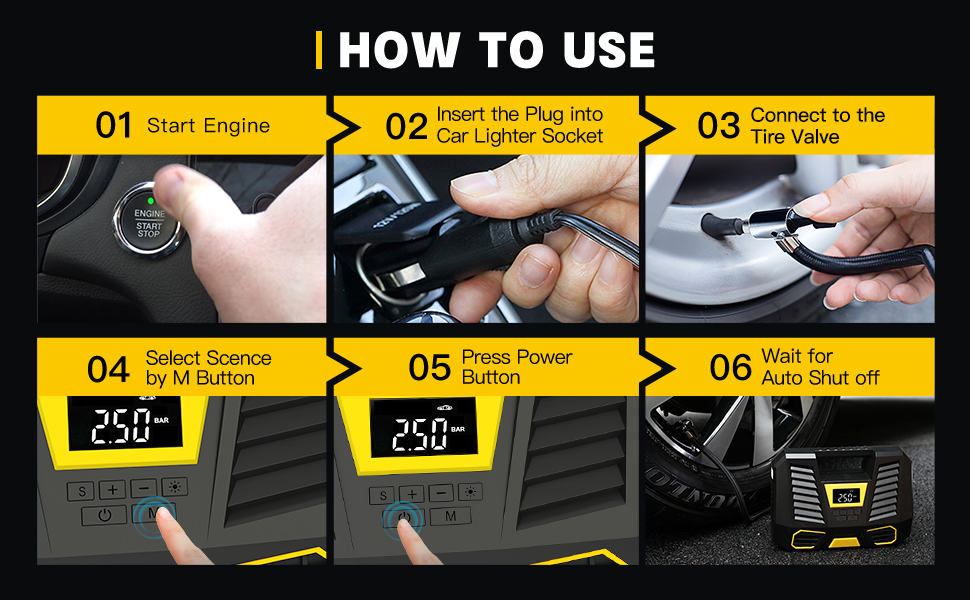 HOW TO USE

01 Start Engine

ENGINE START STOP

02 Insert the Plug into Car Lighter Socket

03 Connect to the Tire Valve

04 Select Scence by M Button

2.50 BAR

S + − M

05 Press Power Button

2.50 BAR

S + − M

06 Wait for Auto Shut off

2.50