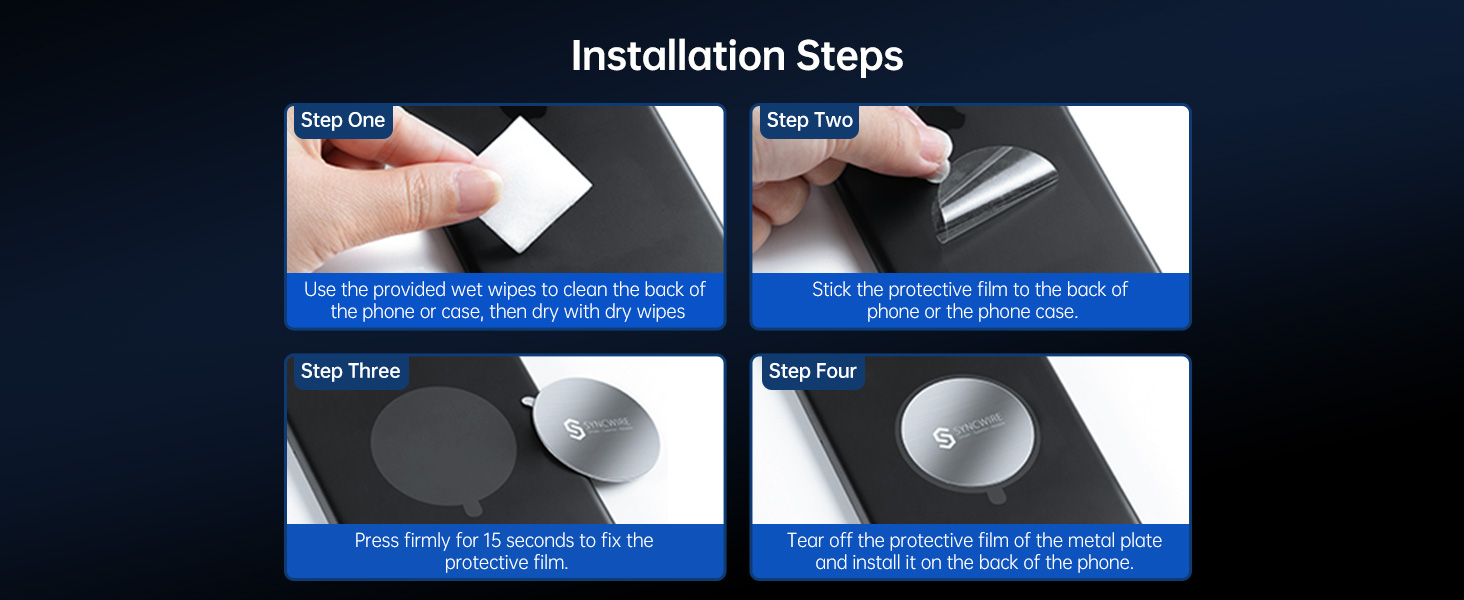 Installation Steps

Step One

Use the provided wet wipes to clean the back of the phone or case, then dry with dry wipes

Step Two

Stick the protective film to the back of phone or the phone case.

Step Three

SYNCWIRE

Press firmly for 15 seconds to fix the protective film.

Step Four

SYNCWIRE

Tear off the protective film of the metal plate and install it on the back of the phone.