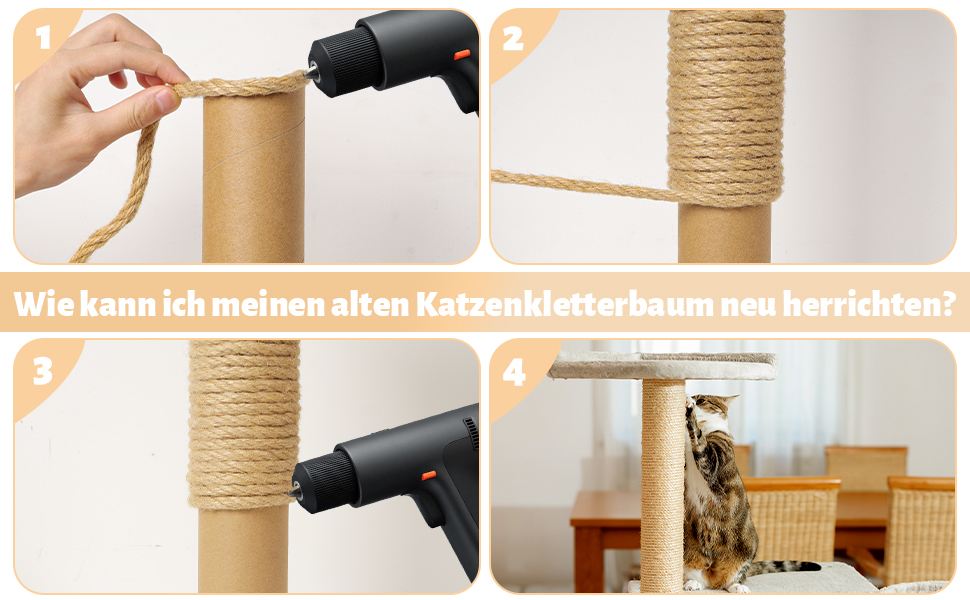 1

2

Wie kann ich meinen alten Katzenkletterbaum neu herrichten?

3

4