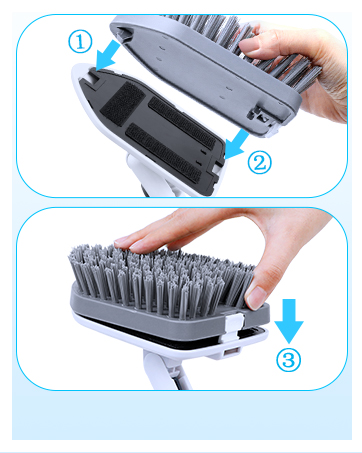 ①
②
③