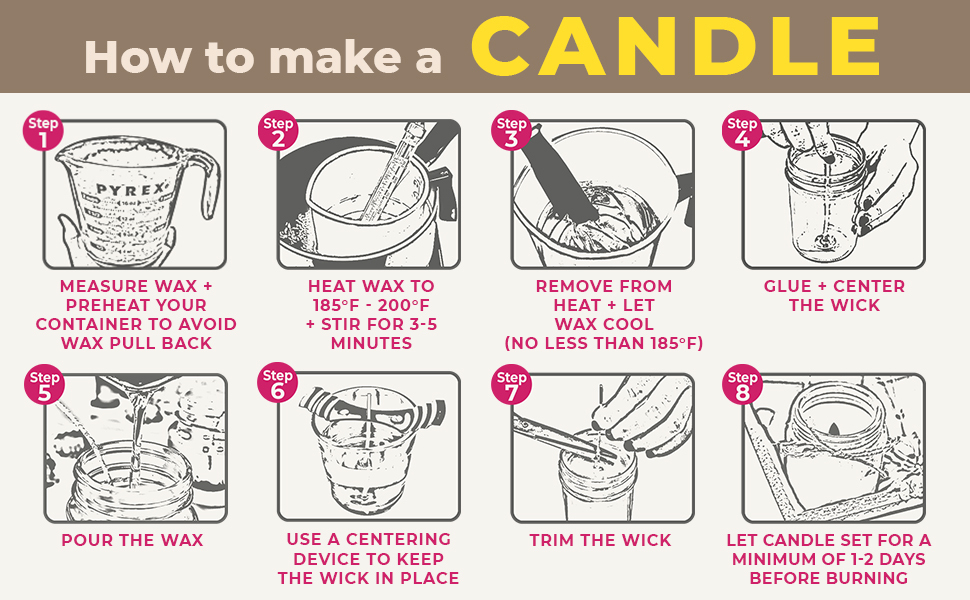 How to make a CANDLE

Step 1

PYREX

MEASURE WAX + PREHEAT YOUR CONTAINER TO AVOID WAX PULL BACK

Step 2

HEAT WAX TO 185°F - 200°F + STIR FOR 3-5 MINUTES

Step 3

REMOVE FROM HEAT + LET WAX COOL (NO LESS THAN 185°F)

Step 4

GLUE + CENTER THE WICK

Step 5

POUR THE WAX

Step 6

USE A CENTERING DEVICE TO KEEP THE WICK IN PLACE

Step 7

TRIM THE WICK

Step 8

LET CANDLE SET FOR A MINIMUM OF 1-2 DAYS BEFORE BURNING