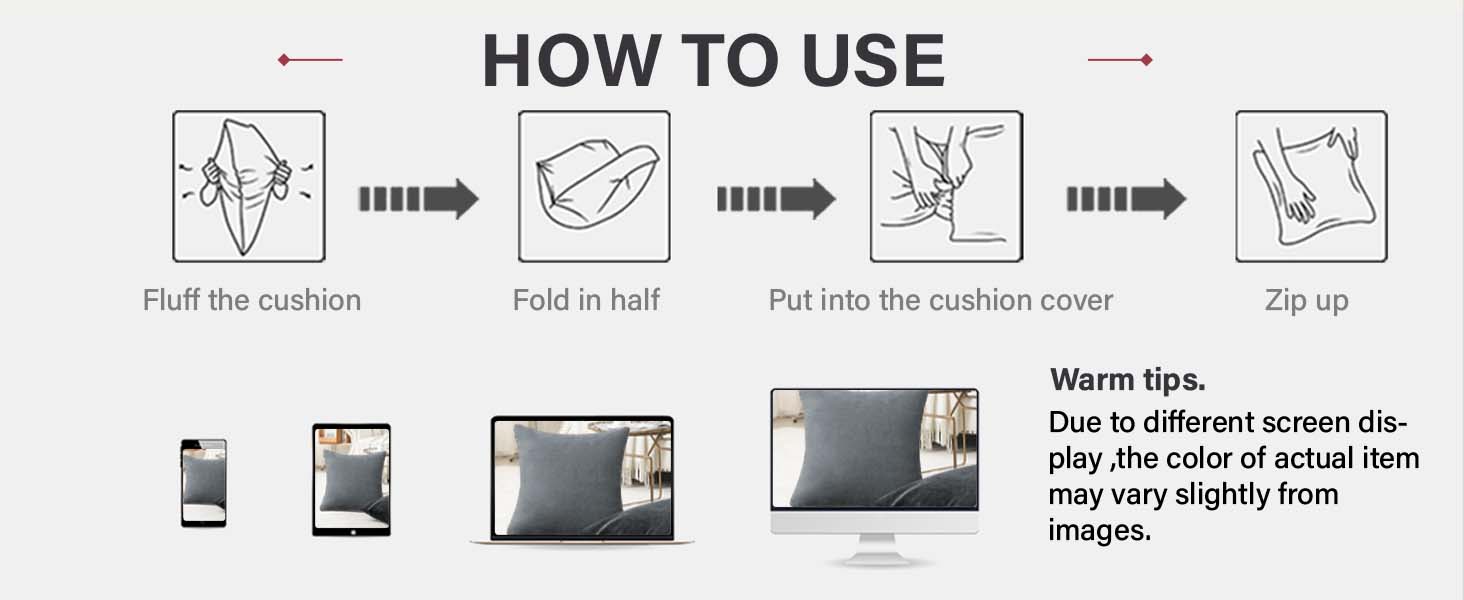 HOW TO USE

Fluff the cushion

Fold in half

Put into the cushion cover

Zip up

Warm tips.

Due to different screen display ,the color of actual item may vary slightly from images.