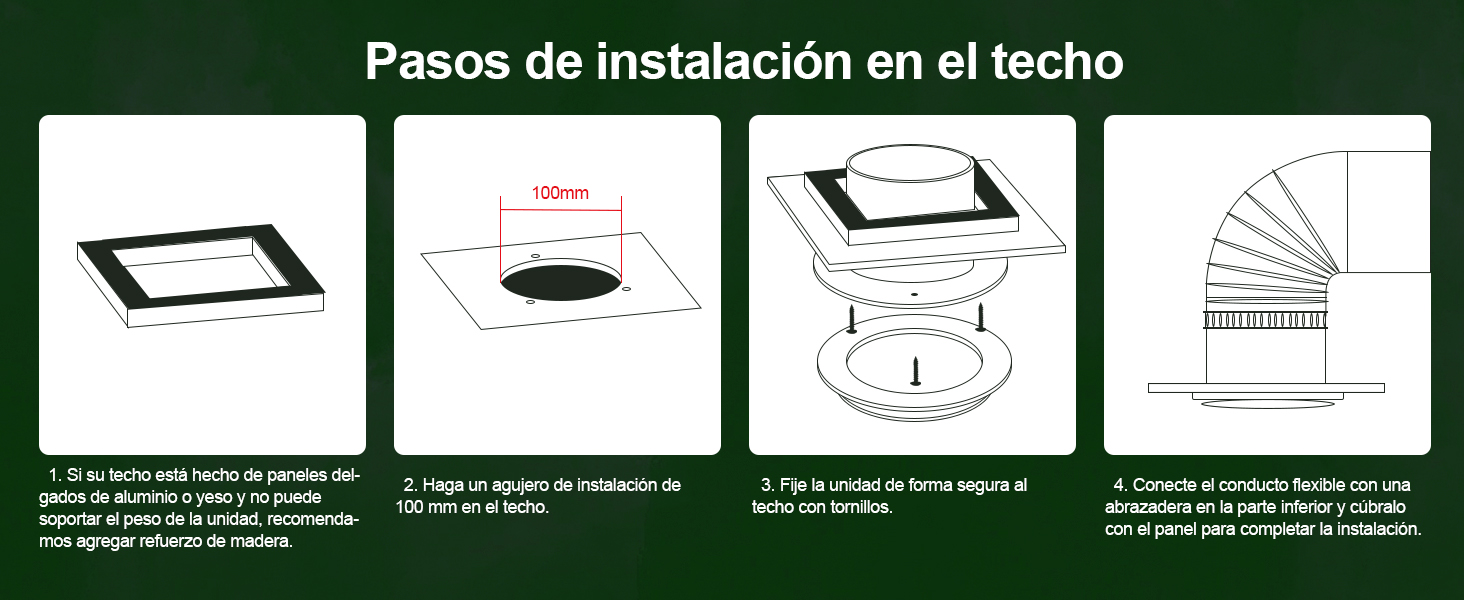 Pasos de instalación en el techo

100mm

1. Si su techo está hecho de paneles delgados de aluminio o yeso y no puede soportar el peso de la unidad, recomendamos agregar refuerzo de madera.

2. Haga un agujero de instalación de 100 mm en el techo.

3. Fije la unidad de forma segura al techo con tornillos.

4. Conecte el conducto flexible con una abrazadera en la parte inferior y cúbralo con el panel para completar la instalación.