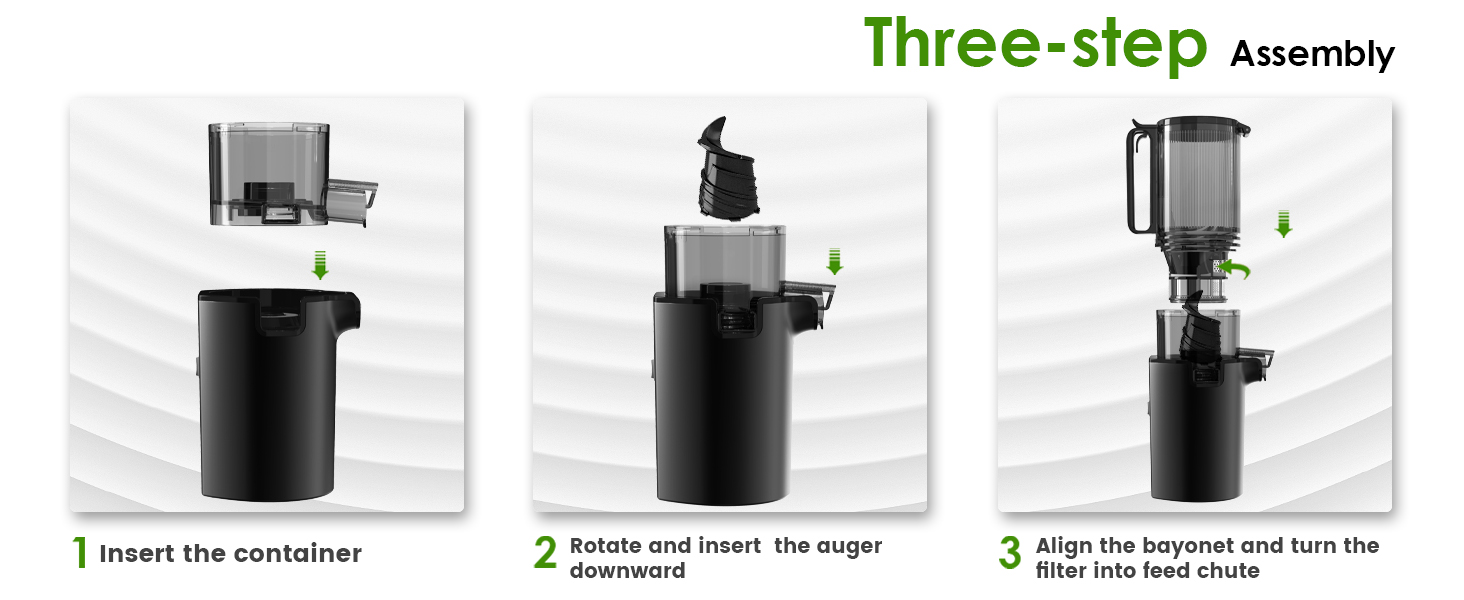 Three-step Assembly

1 Insert the container

2 Rotate and insert the auger downward

3 Align the bayonet and turn the filter into feed chute