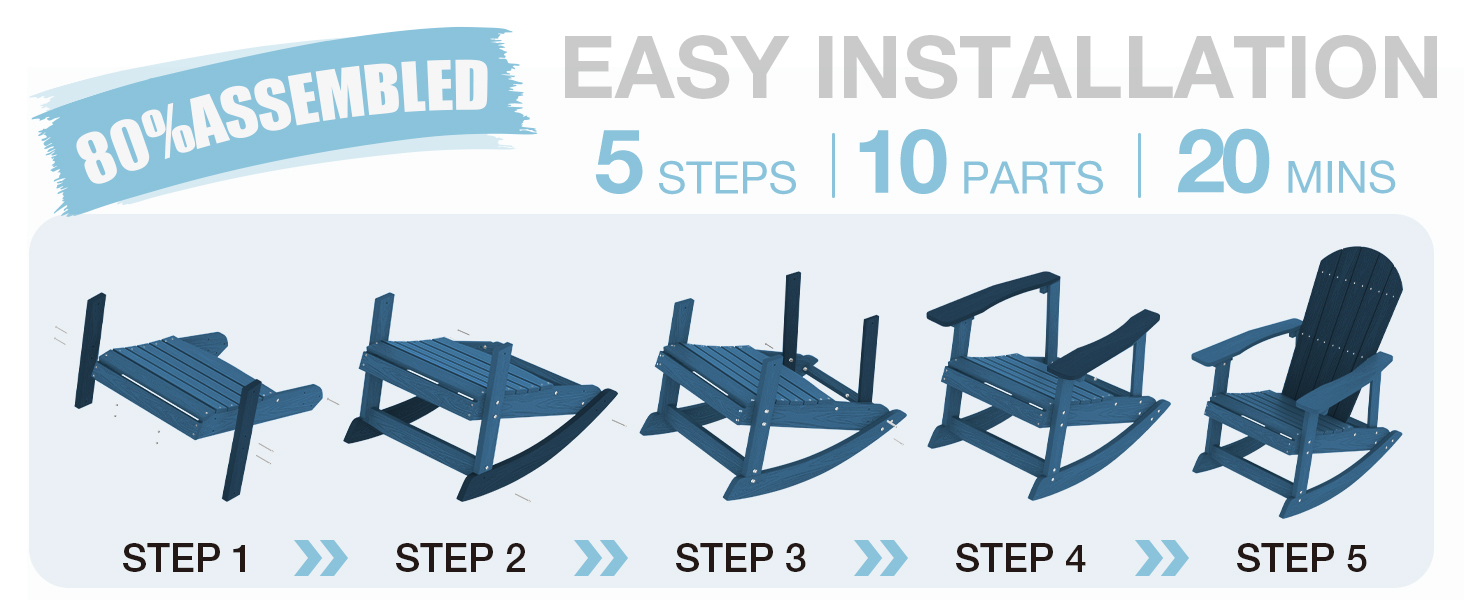 80%ASSEMBLED

EASY INSTALLATION

5 STEPS | 10 PARTS | 20 MINS

STEP 1

STEP 2

STEP 3

STEP 4

STEP 5