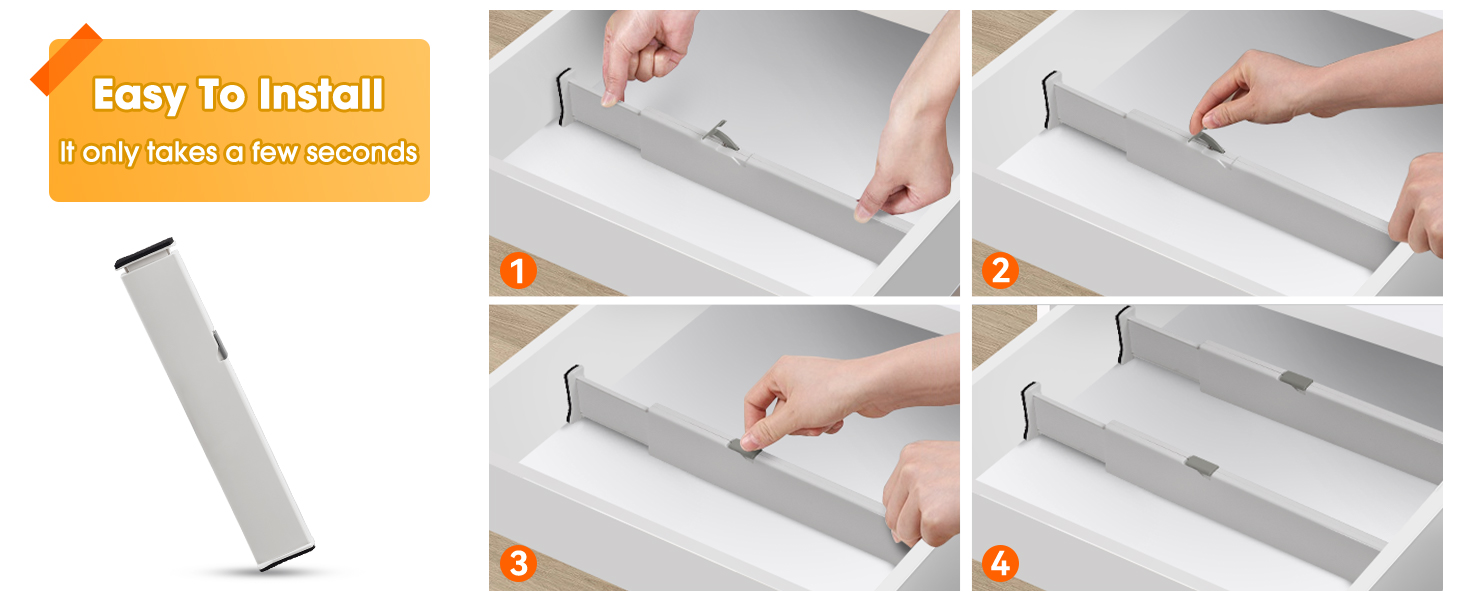 Easy To Install
It only takes a few seconds

1
2
3
4