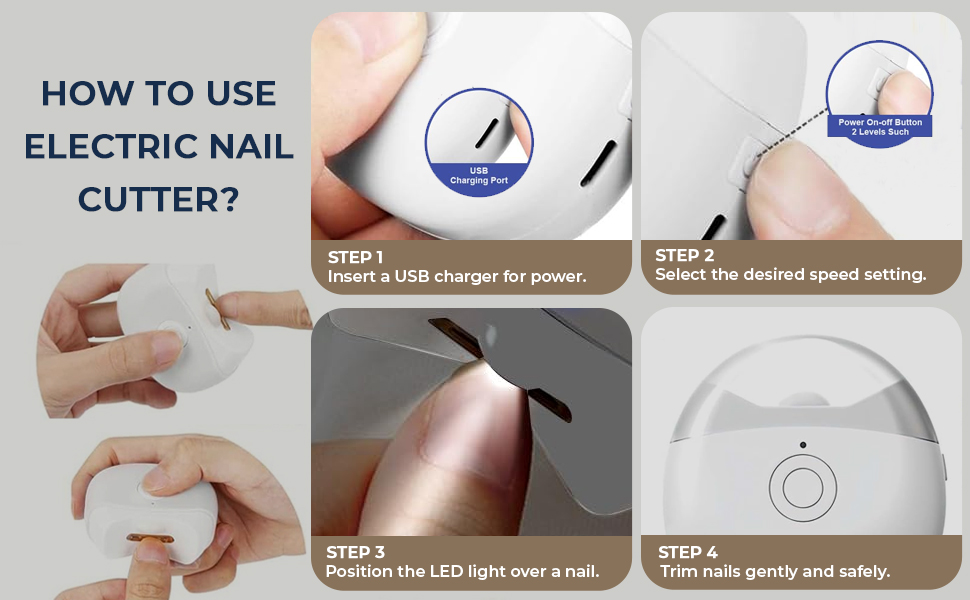 HOW TO USE ELECTRIC NAIL CUTTER?

USB Charging Port

STEP 1
Insert a USB charger for power.

Power On-off Button 2 Levels Such

STEP 2
Select the desired speed setting.

STEP 3
Position the LED light over a nail.

STEP 4
Trim nails gently and safely.