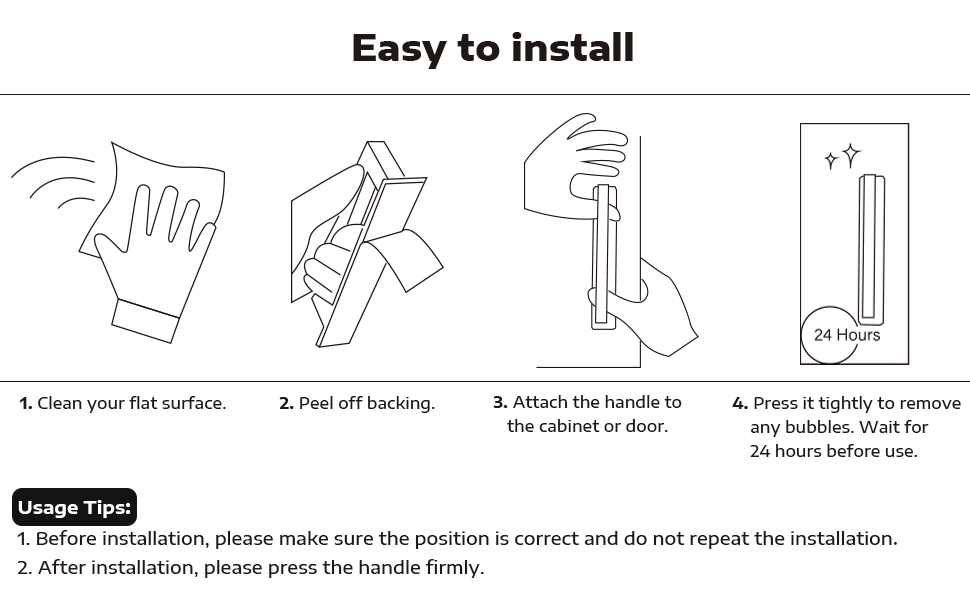 Easy to install

24 Hours

1. Clean your flat surface.

2. Peel off backing.

3. Attach the handle to the cabinet or door.

4. Press it tightly to remove any bubbles. Wait for 24 hours before use.

Usage Tips:

1. Before installation, please make sure the position is correct and do not repeat the installation.

2. After installation, please press the handle firmly.