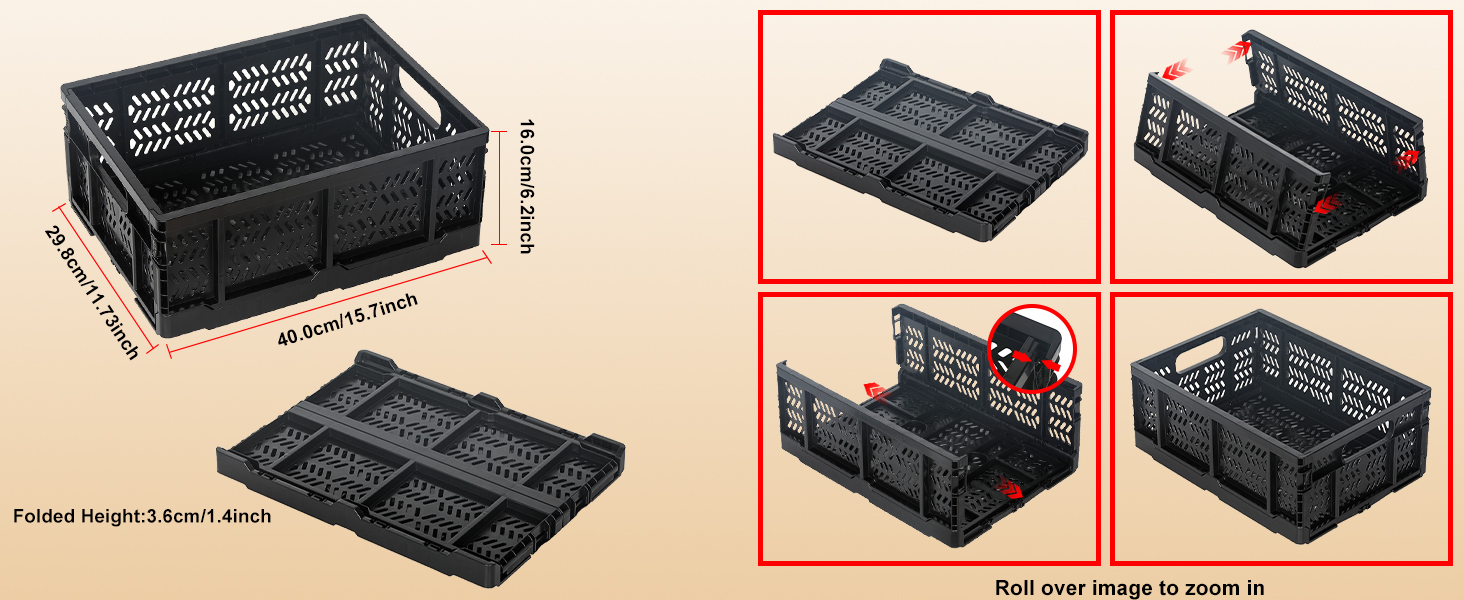 16.0cm/6.2inch

29.8cm/11.73inch

40.0cm/15.7inch

Folded Height:3.6cm/1.4inch

Roll over image to zoom in