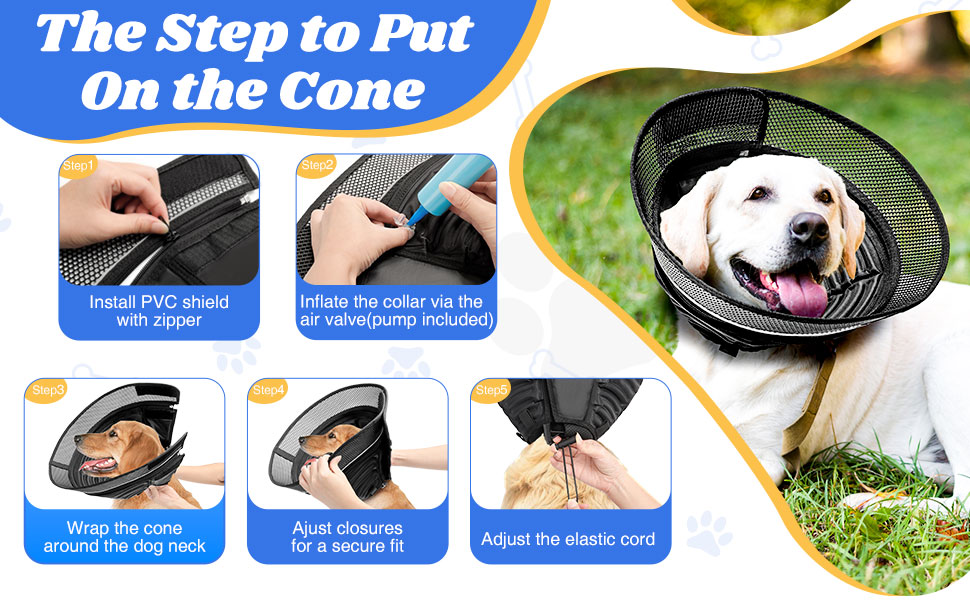 The Step to Put On the Cone

Step1
Install PVC shield with zipper

Step2
Inflate the collar via the air valve(pump included)

Step3
Wrap the cone around the dog neck

Step4
Ajust closures for a secure fit

Step5
Adjust the elastic cord