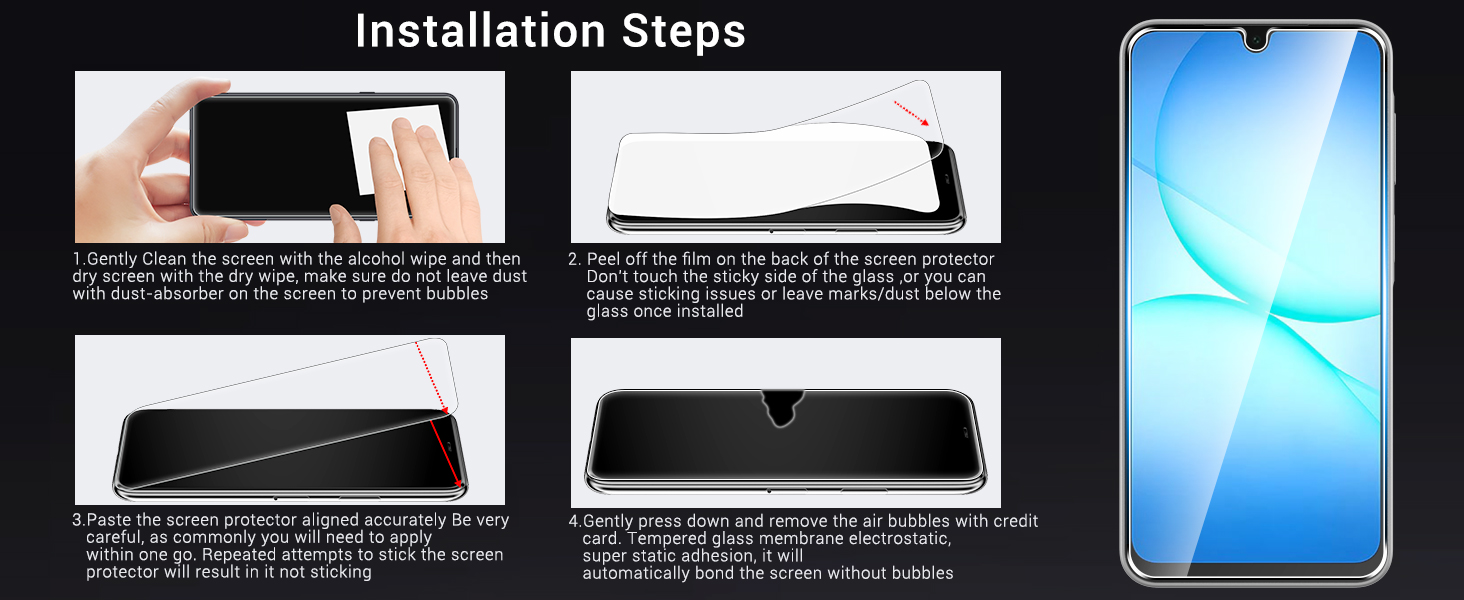 Installation Steps

1.Gently Clean the screen with the alcohol wipe and then dry screen with the dry wipe, make sure do not leave dust with dust-absorber on the screen to prevent bubbles

2. Peel off the film on the back of the screen protector Don't touch the sticky side of the glass ,or you can cause sticking issues or leave marks/dust below the glass once installed

3.Paste the screen protector aligned accurately Be very careful, as commonly you will need to apply within one go. Repeated attempts to stick the screen protector will result in it not sticking

4.Gently press down and remove the air bubbles with credit card. Tempered glass membrane electrostatic, super static adhesion, it will automatically bond the screen without bubbles