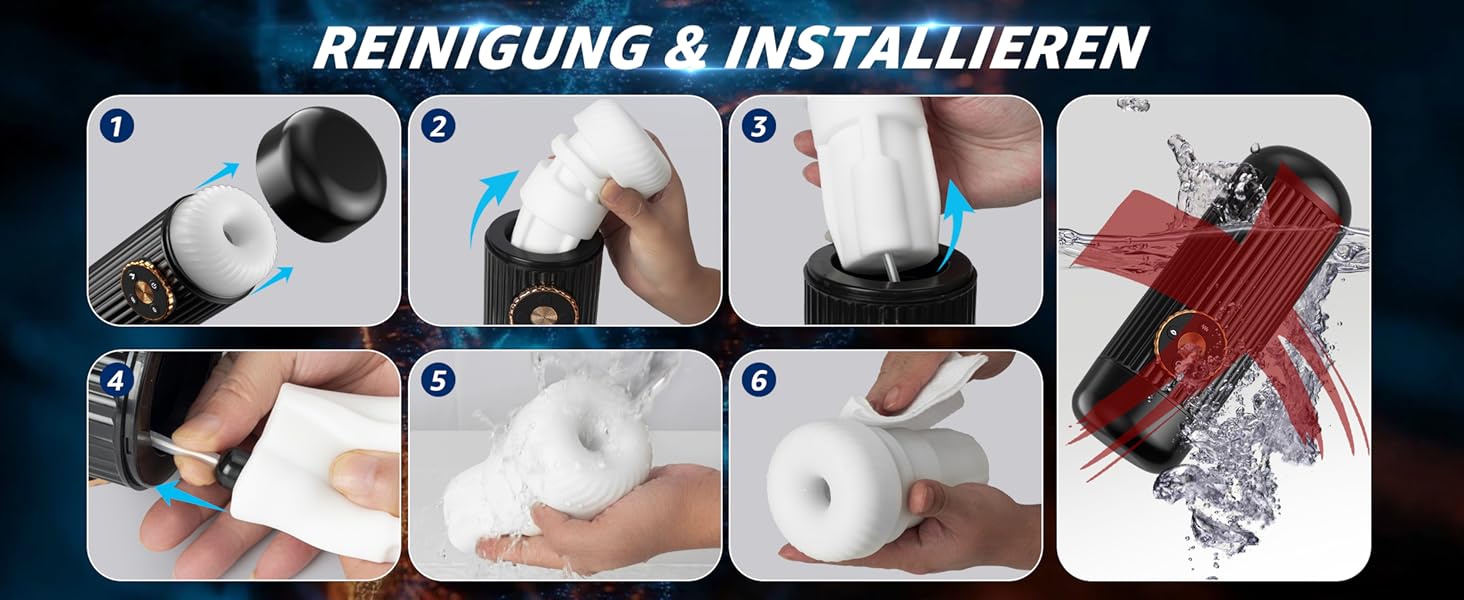 REINIGUNG & INSTALLIEREN

1

2

3

4

5

6