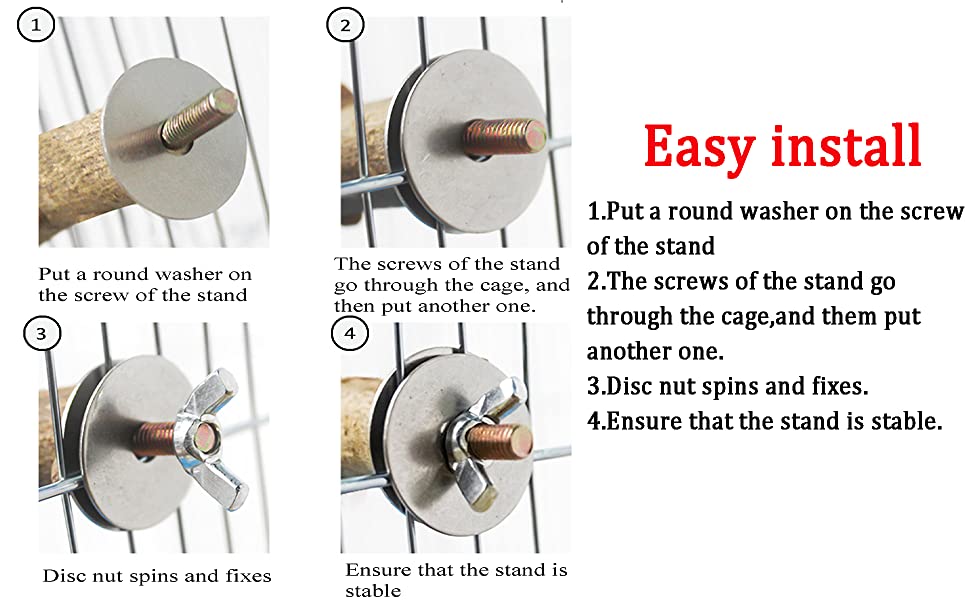 1

Put a round washer on the screw of the stand

2

The screws of the stand go through the cage, and then put another one.

3

Disc nut spins and fixes

4

Ensure that the stand is stable

Easy install

1.Put a round washer on the screw of the stand
2.The screws of the stand go through the cage,and them put another one.
3.Disc nut spins and fixes.
4.Ensure that the stand is stable.