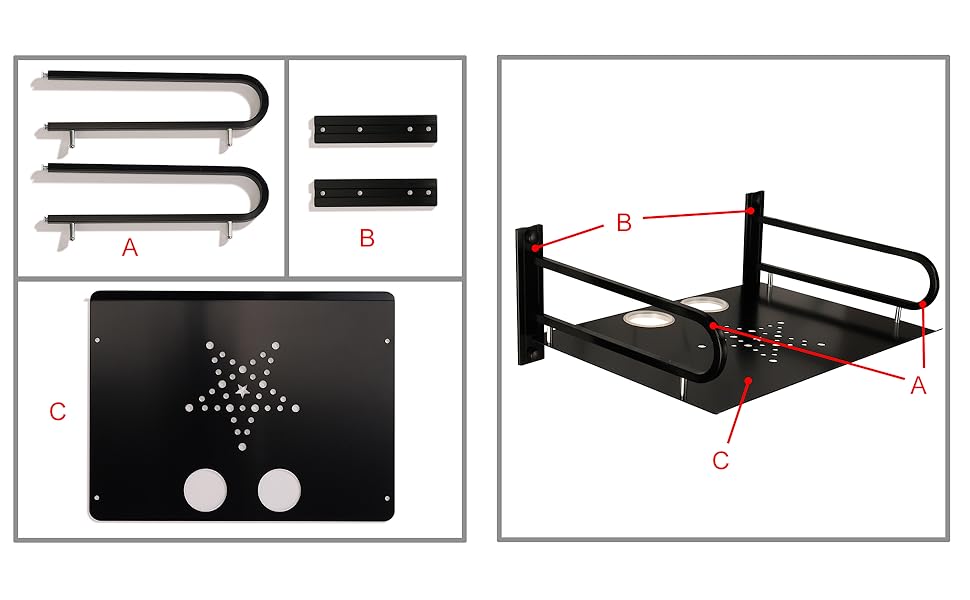 A

B

C

B

A

C