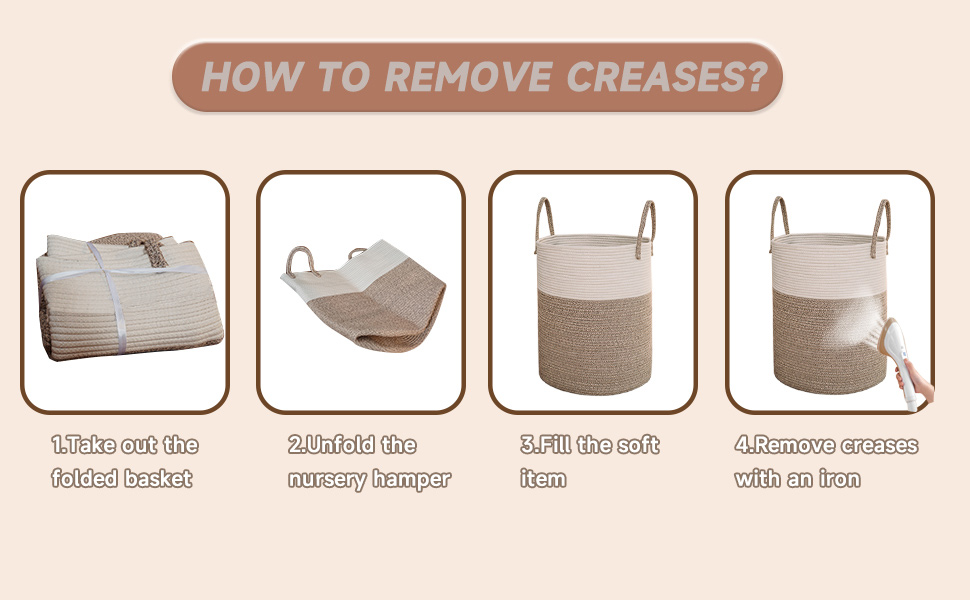 HOW TO REMOVE CREASES?

1.Take out the folded basket

2.Unfold the nursery hamper

3.Fill the soft item

4.Remove creases with an iron