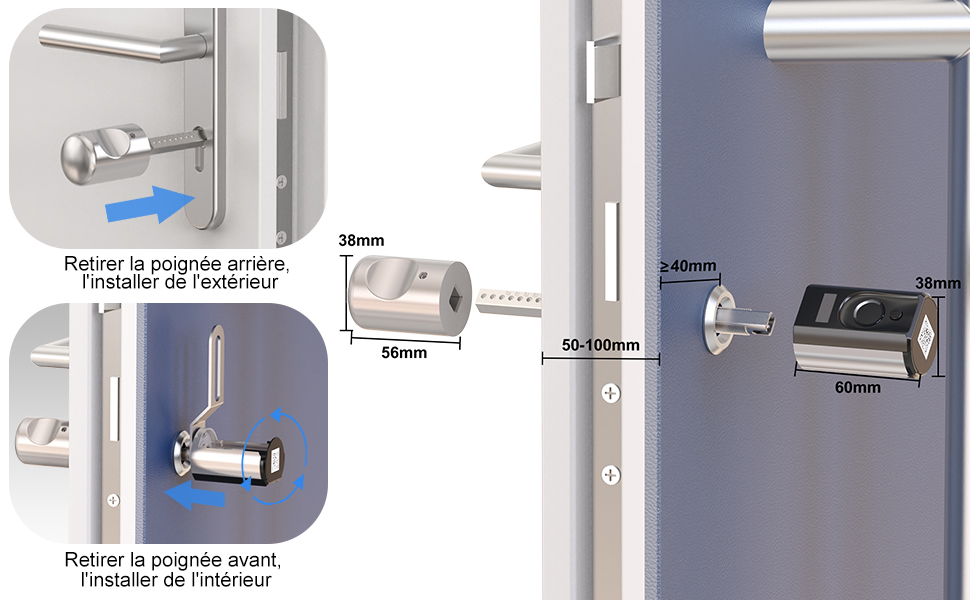 Retirer la poignée arrière, l'installer de l'extérieur

Retirer la poignée avant, l'installer de l'intérieur

38mm

56mm

50-100mm

≥40mm

38mm

60mm