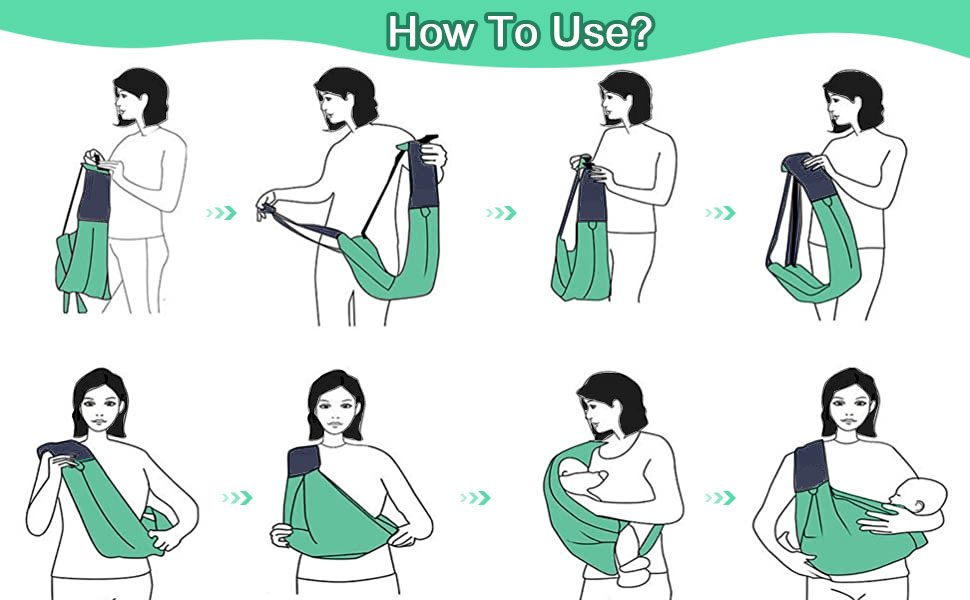 How To Use?