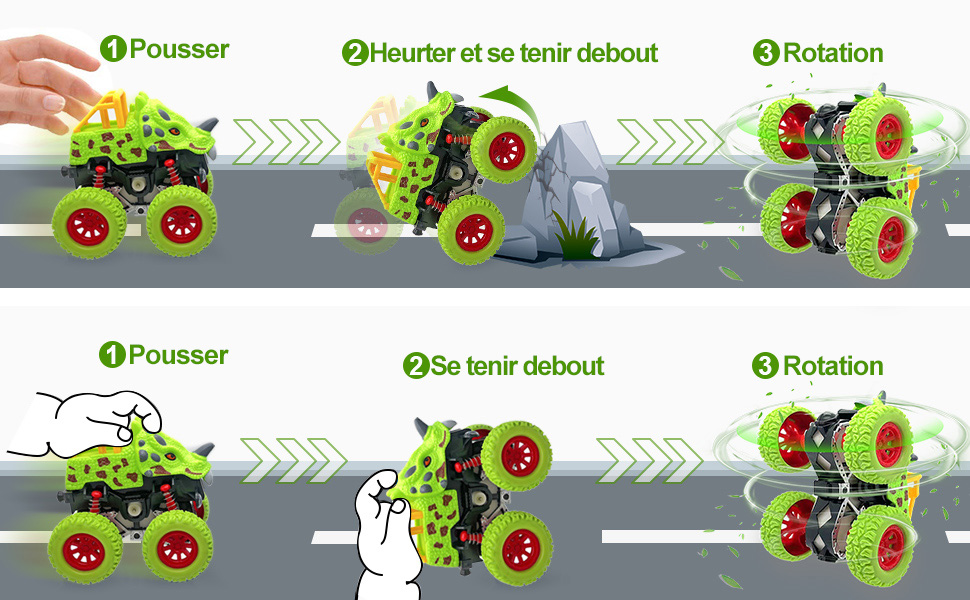 1 Pousser

2 Heurter et se tenir debout

3 Rotation

1 Pousser

2 Se tenir debout

3 Rotation