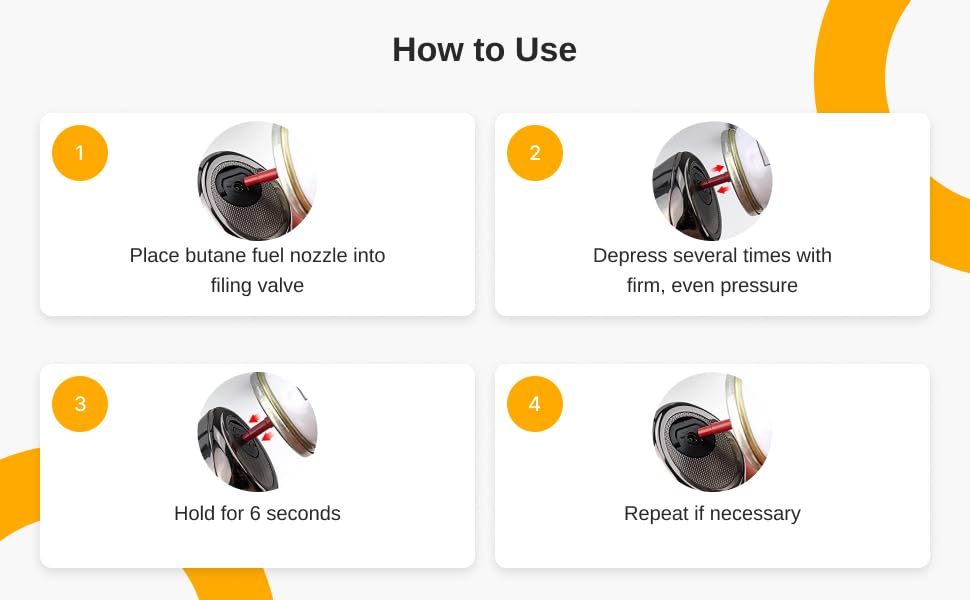 How to Use

1

Place butane fuel nozzle into filing valve

2

Depress several times with firm, even pressure

3

Hold for 6 seconds

4

Repeat if necessary