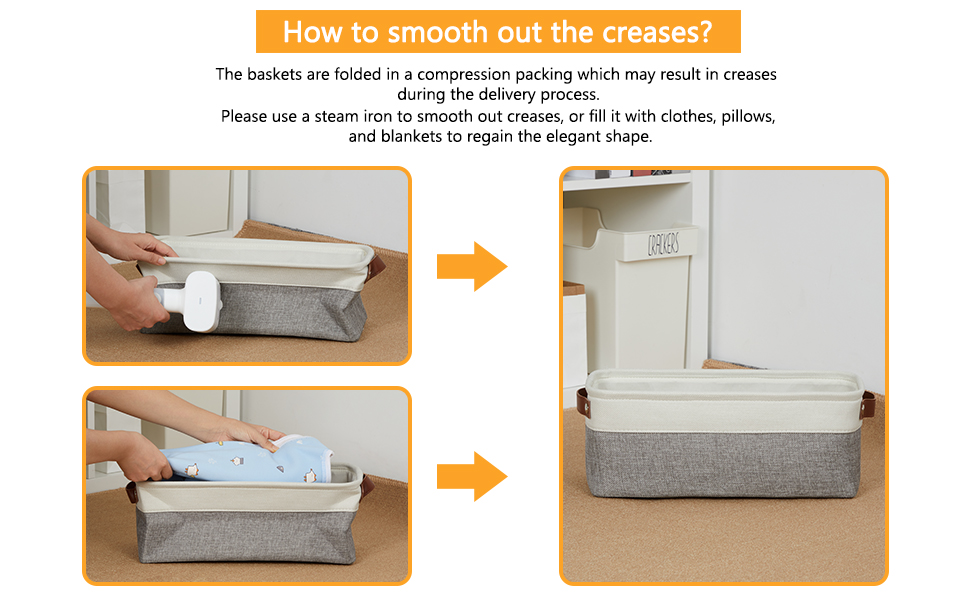 How to smooth out the creases?

The baskets are folded in a compression packing which may result in creases during the delivery process.
Please use a steam iron to smooth out creases, or fill it with clothes, pillows, and blankets to regain the elegant shape.

CRACKERS