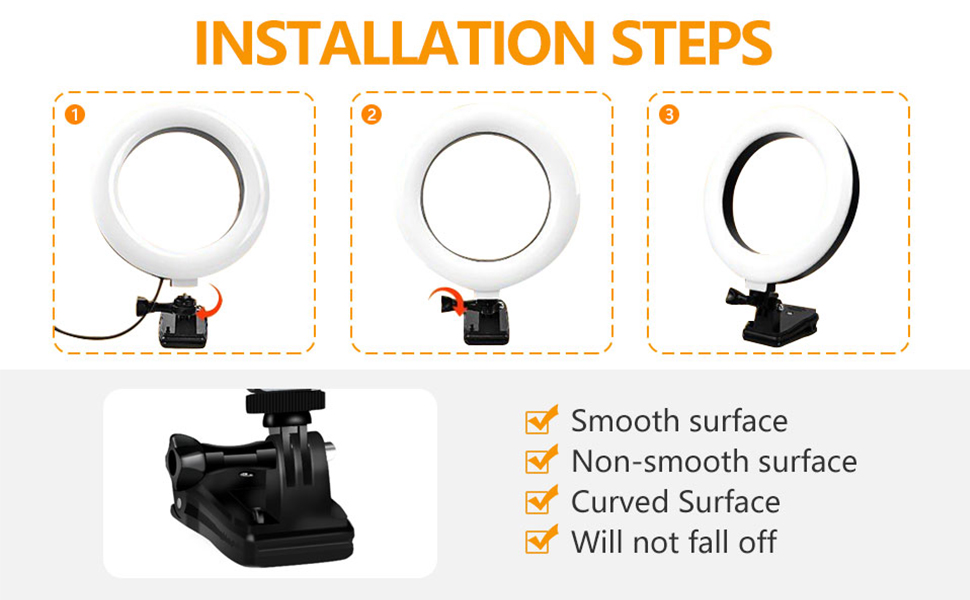 INSTALLATION STEPS

1

2

3

Smooth surface
Non-smooth surface
Curved Surface
Will not fall off