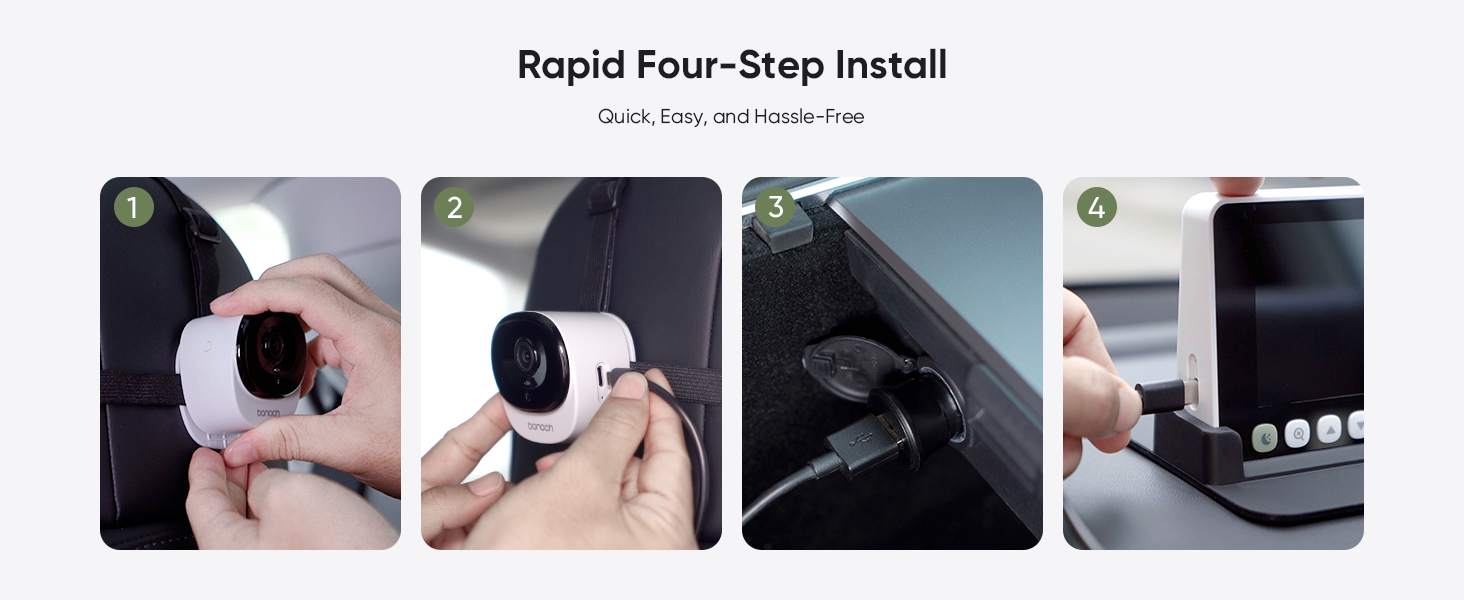 Rapid Four-Step Install

Quick, Easy, and Hassle-Free

1

bonoch

2

bonoch

3

4