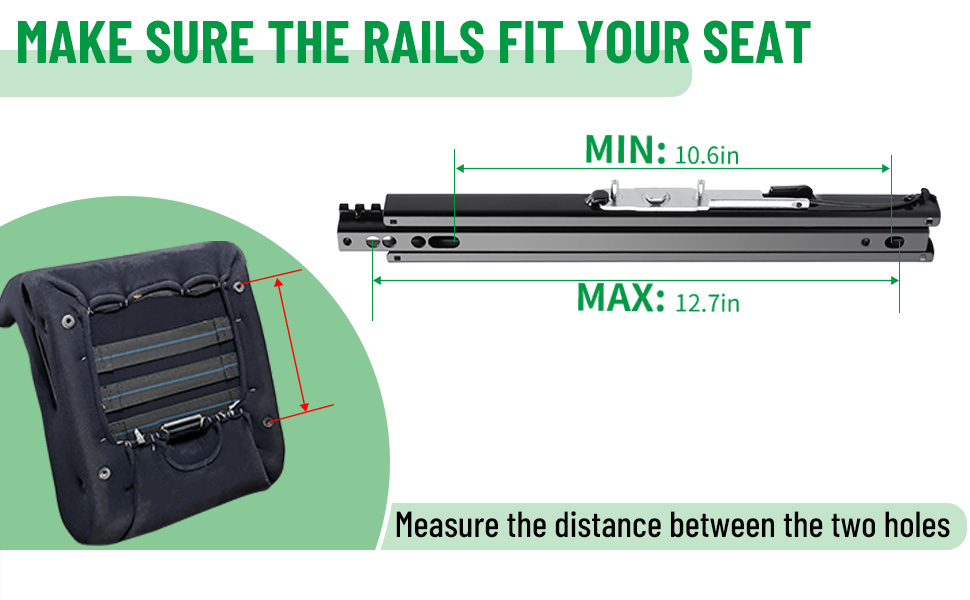 MAKE SURE THE RAILS FIT YOUR SEAT

MIN: 10.6in

MAX: 12.7in

Measure the distance between the two holes