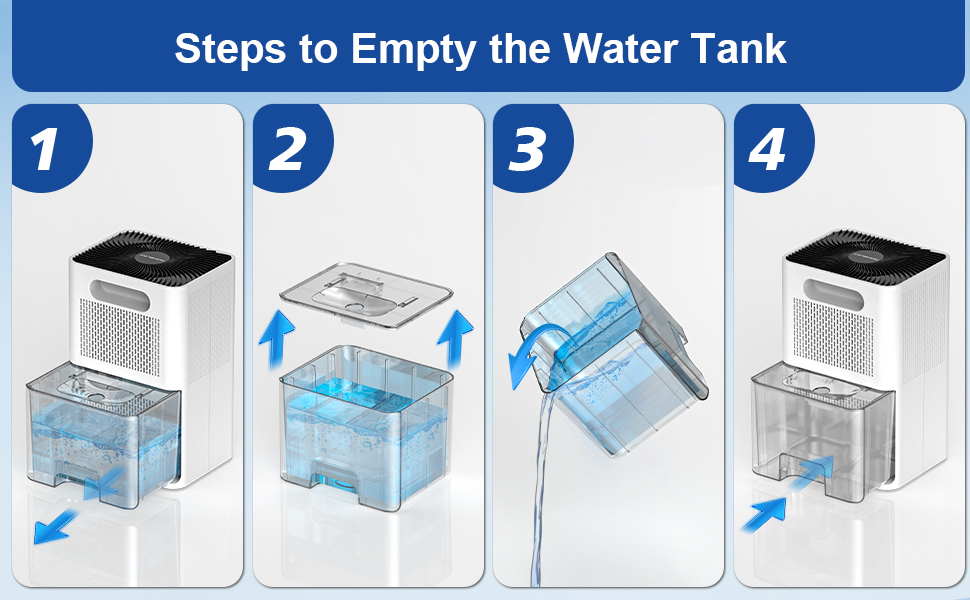 Steps to Empty the Water Tank

1

2

3

4