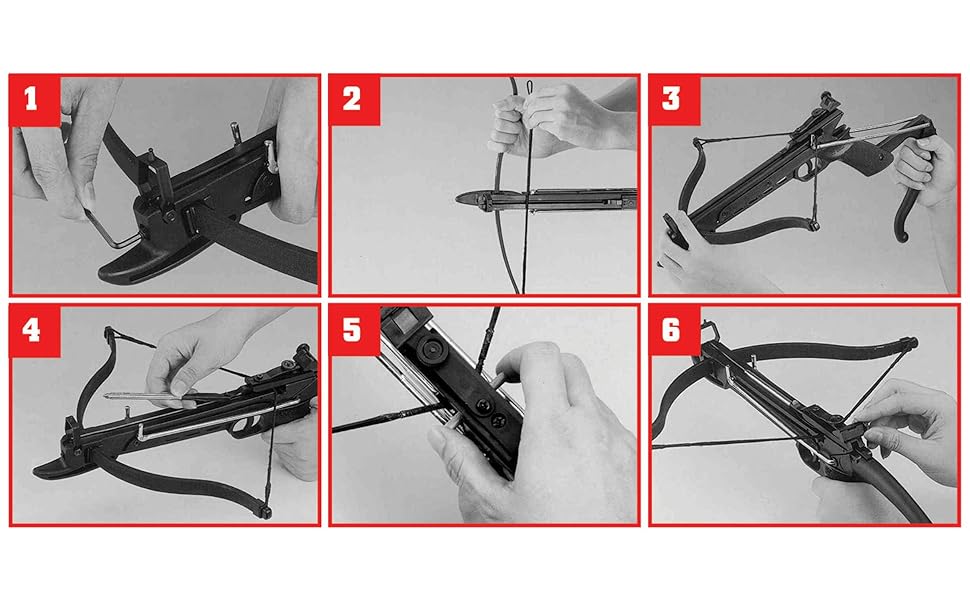 1

2

3

4

5

6