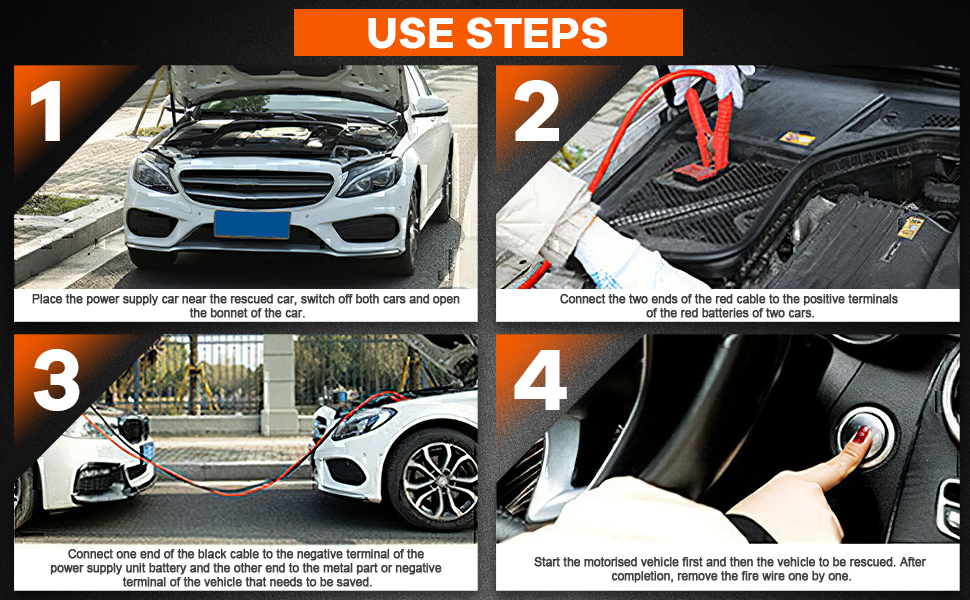 USE STEPS

1

Place the power supply car near the rescued car, switch off both cars and open the bonnet of the car.

2

Connect the two ends of the red cable to the positive terminals of the red batteries of two cars.

3

Connect one end of the black cable to the negative terminal of the power supply unit battery and the other end to the metal part or negative terminal of the vehicle that needs to be saved.

4

Start the motorised vehicle first and then the vehicle to be rescued. After completion, remove the fire wire one by one.