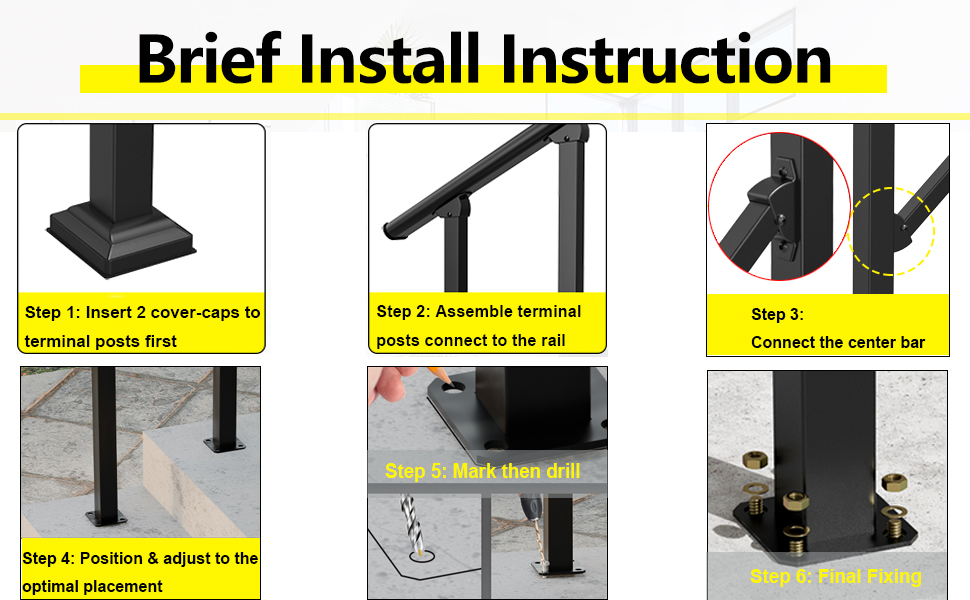 Brief Install Instruction

Step 1: Insert 2 cover-caps to terminal posts first

Step 2: Assemble terminal posts connect to the rail

Step 3:
Connect the center bar

Step 4: Position & adjust to the optimal placement

Step 5: Mark then drill

Step 6: Final Fixing