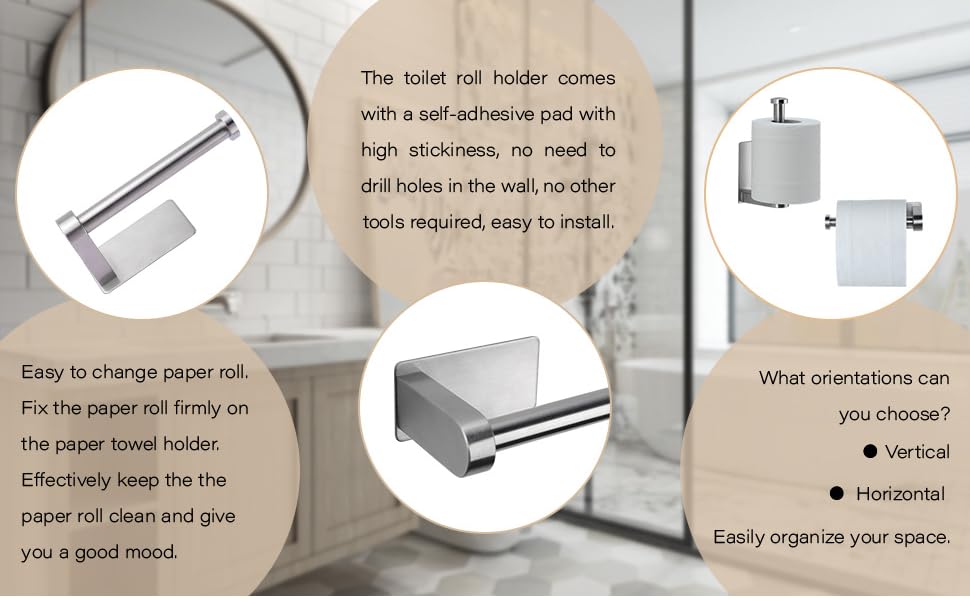 The toilet roll holder comes with a self-adhesive pad with high stickiness, no need to drill holes in the wall, no other tools required, easy to install.

Easy to change paper roll. Fix the paper roll firmly on the paper towel holder. Effectively keep the the paper roll clean and give you a good mood.

What orientations can you choose?

● Vertical

● Horizontal

Easily organize your space.