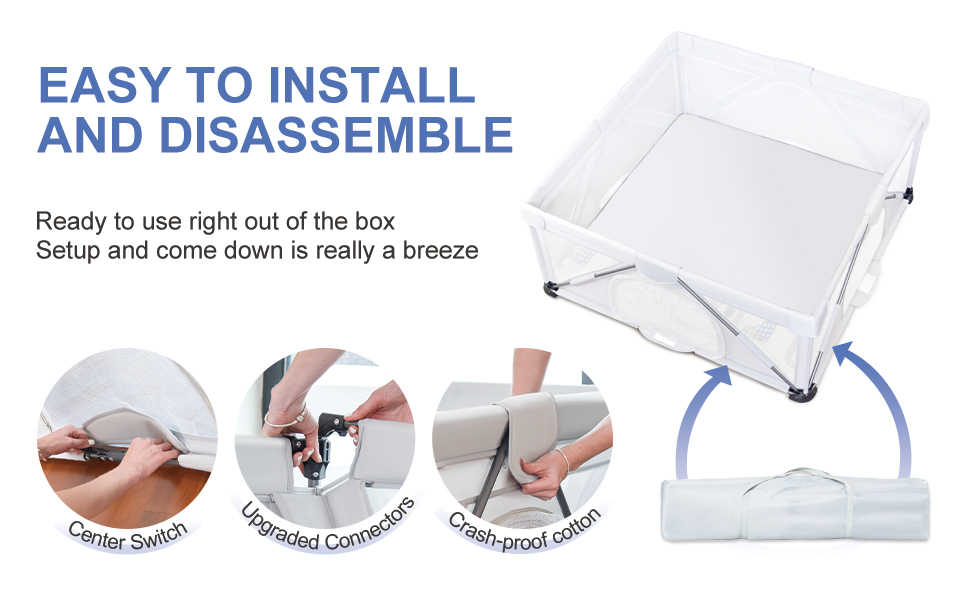 EASY TO INSTALL AND DISASSEMBLE

Ready to use right out of the box
Setup and come down is really a breeze

Center Switch

Upgraded Connectors

Crash-proof cotton