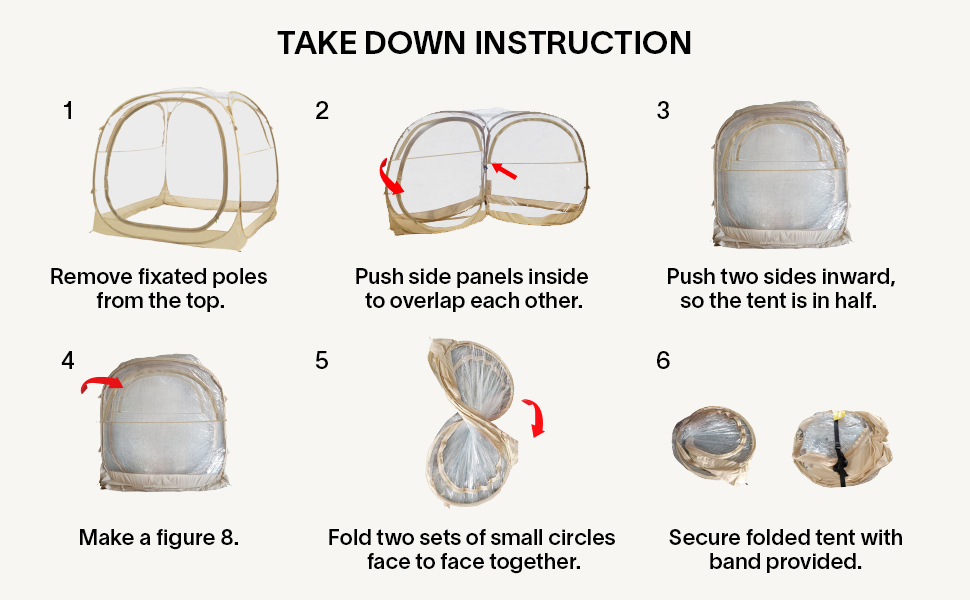 TAKE DOWN INSTRUCTION

1

Remove fixated poles from the top.

2

Push side panels inside to overlap each other.

3

Push two sides inward, so the tent is in half.

4

Make a figure 8.

5

Fold two sets of small circles face to face together.

6

Secure folded tent with band provided.